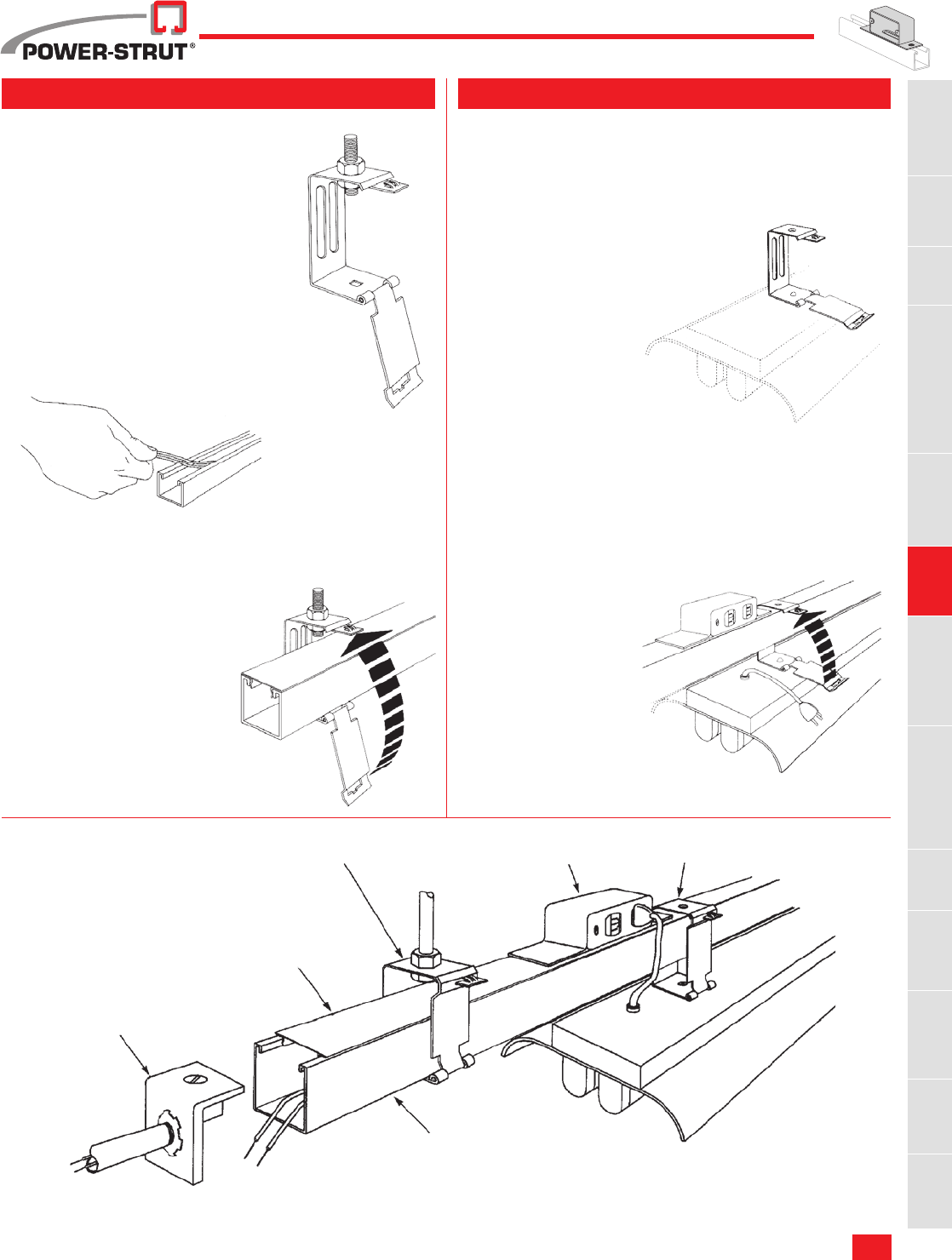 POWER-STRUT®