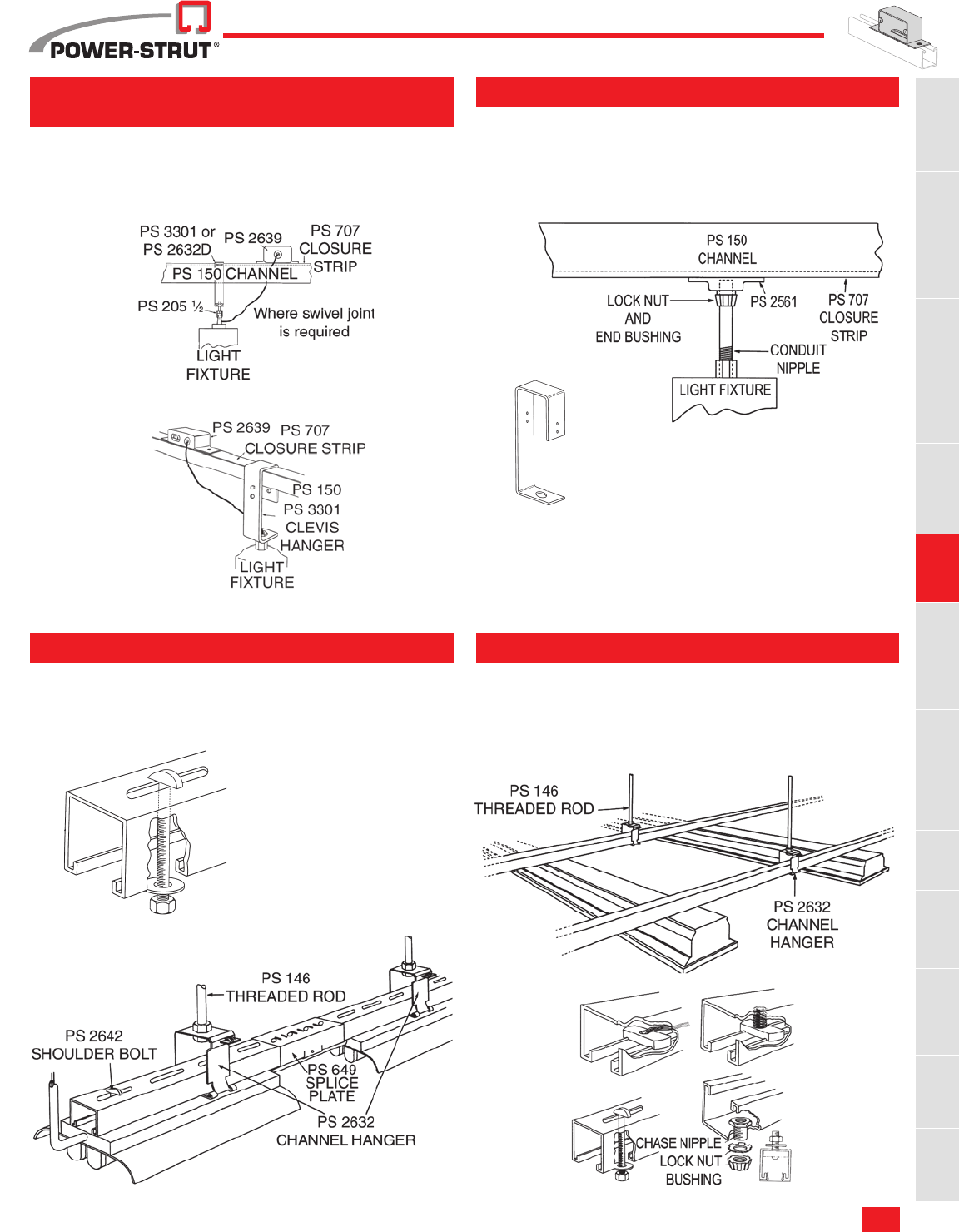 POWER-STRUT®

PS 3301 or PS 2632D
PS 2639
PS 707 CLOSURE STRIP
PS 150 CHANNEL
PS 205 ½
Where swivel joint is required
LIGHT FIXTURE

PS 2639
PS 707 CLOSURE STRIP
PS 150
PS 3301 CLEVIS HANGER
LIGHT FIXTURE

PS 150 CHANNEL
LOCK NUT AND END BUSHING
PS 2561
PS 707 CLOSURE STRIP
CONDUIT NIPPLE
LIGHT FIXTURE

PS 146 THREADED ROD
PS 2642 SHOULDER BOLT
PS 649 SPLICE PLATE
PS 2632 CHANNEL HANGER

PS 146 THREADED ROD
PS 2632 CHANNEL HANGER

CHASE NIPPLE
LOCK NUT
BUSHING