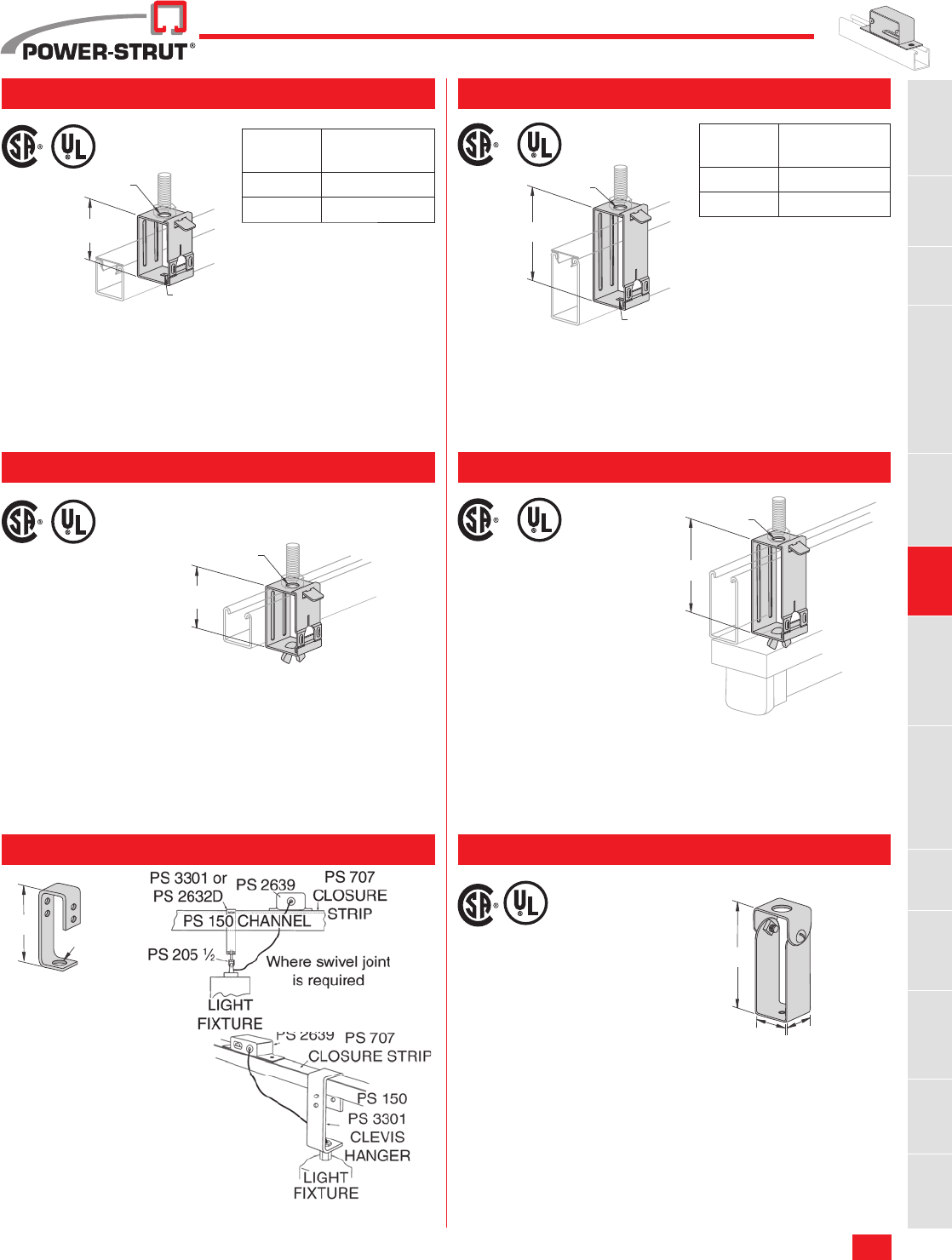 POWER-STRUT®

PS 3301 or PS 2632D

PS 2639

PS 707 CLOSURE STRIP

PS 150 CHANNEL

PS 205 ½

Where swivel joint is required

LIGHT FIXTURE

PS 2639

PS 707 CLOSURE STRIP

PS 150

PS 3301 CLEVIS HANGER

LIGHT FIXTURE