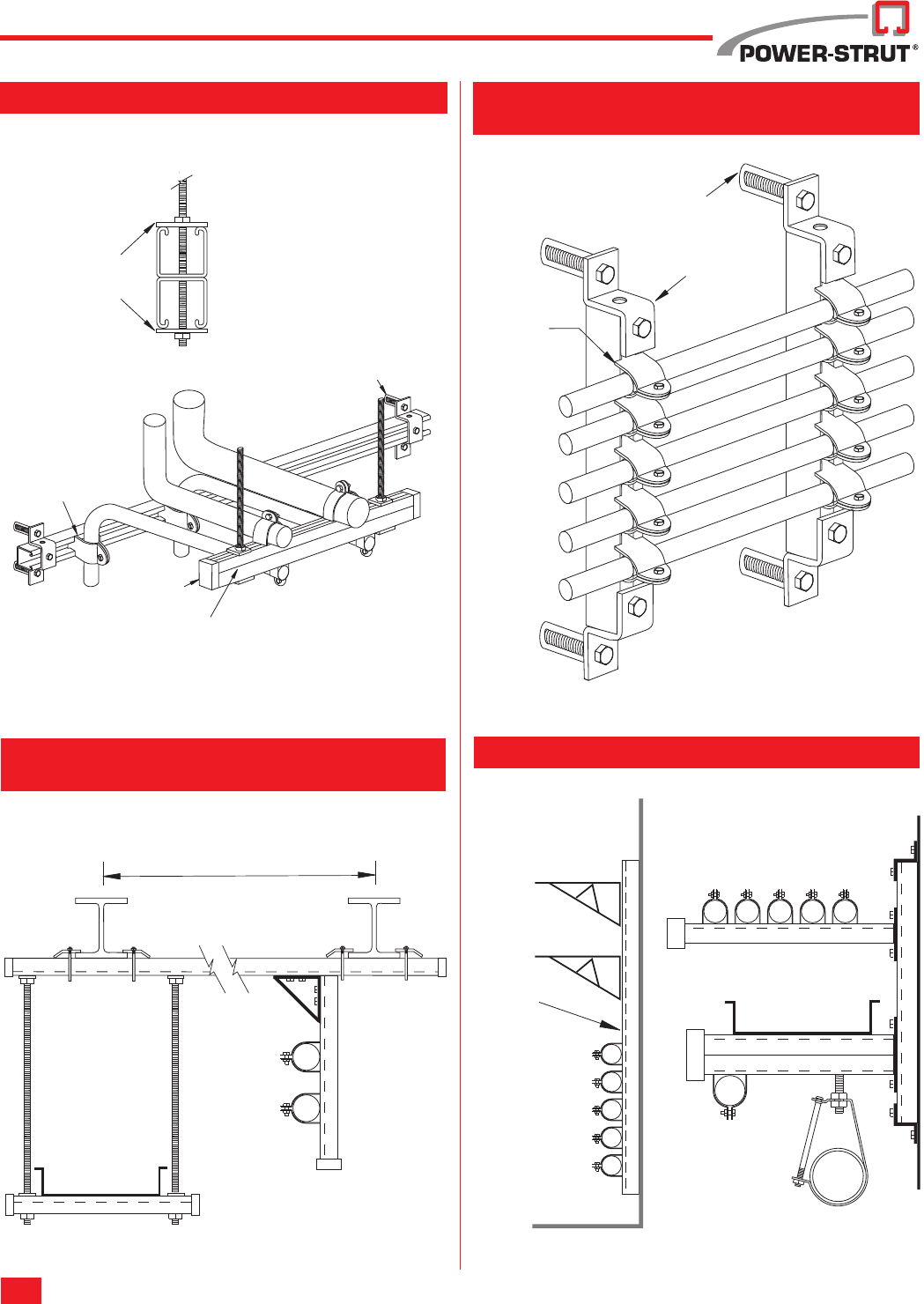 POWER-STRUT®