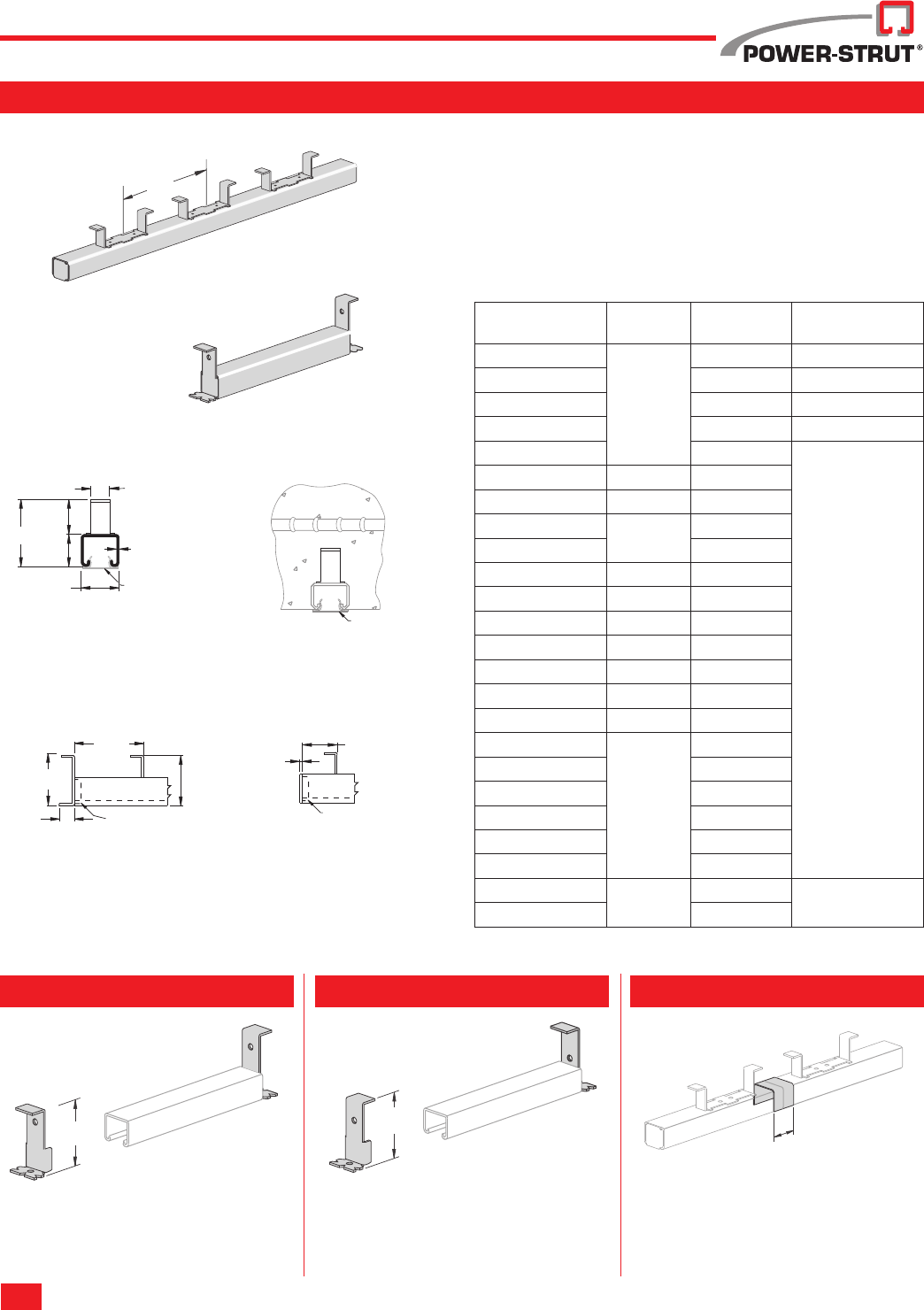 POWER-STRUT®