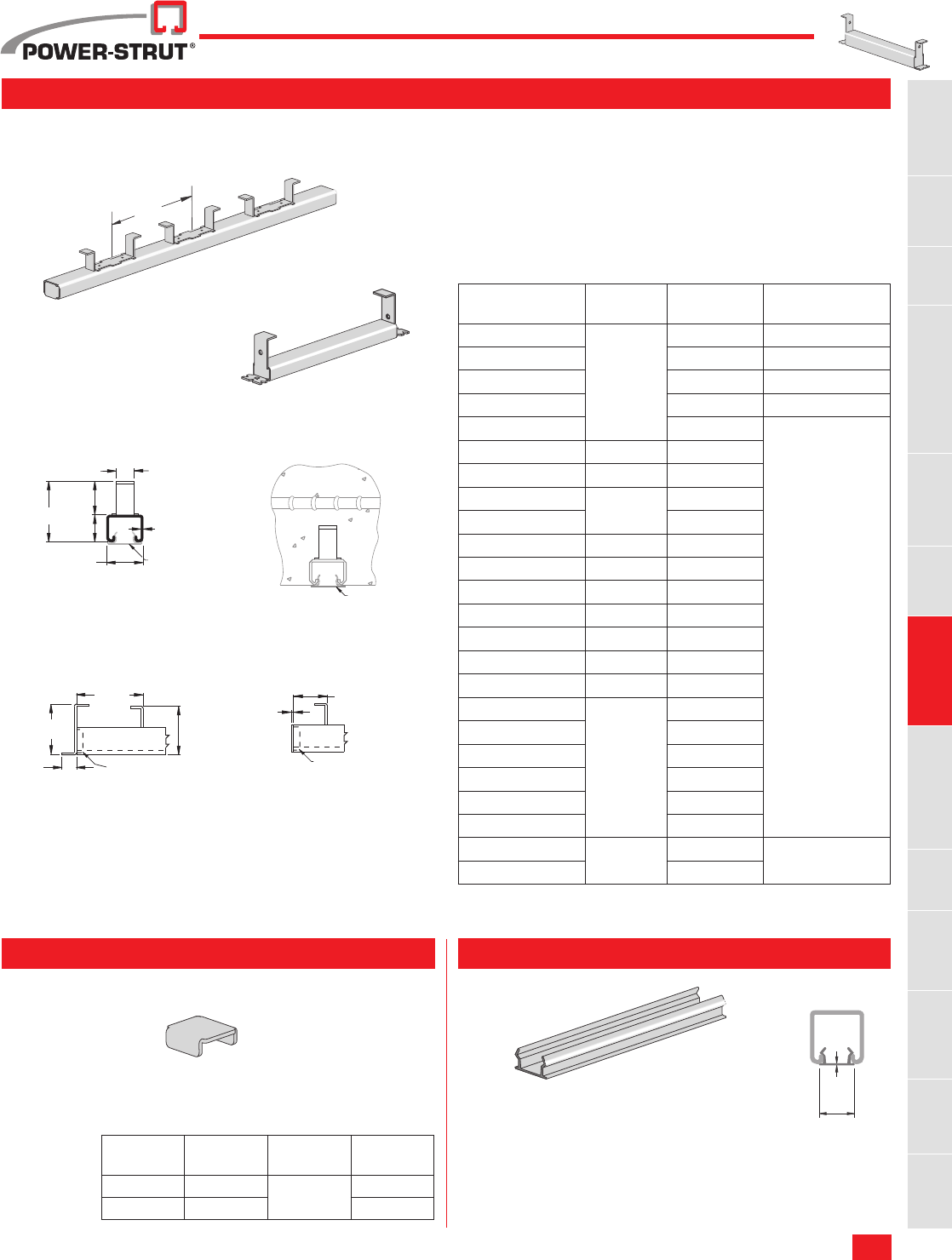 POWER-STRUT®