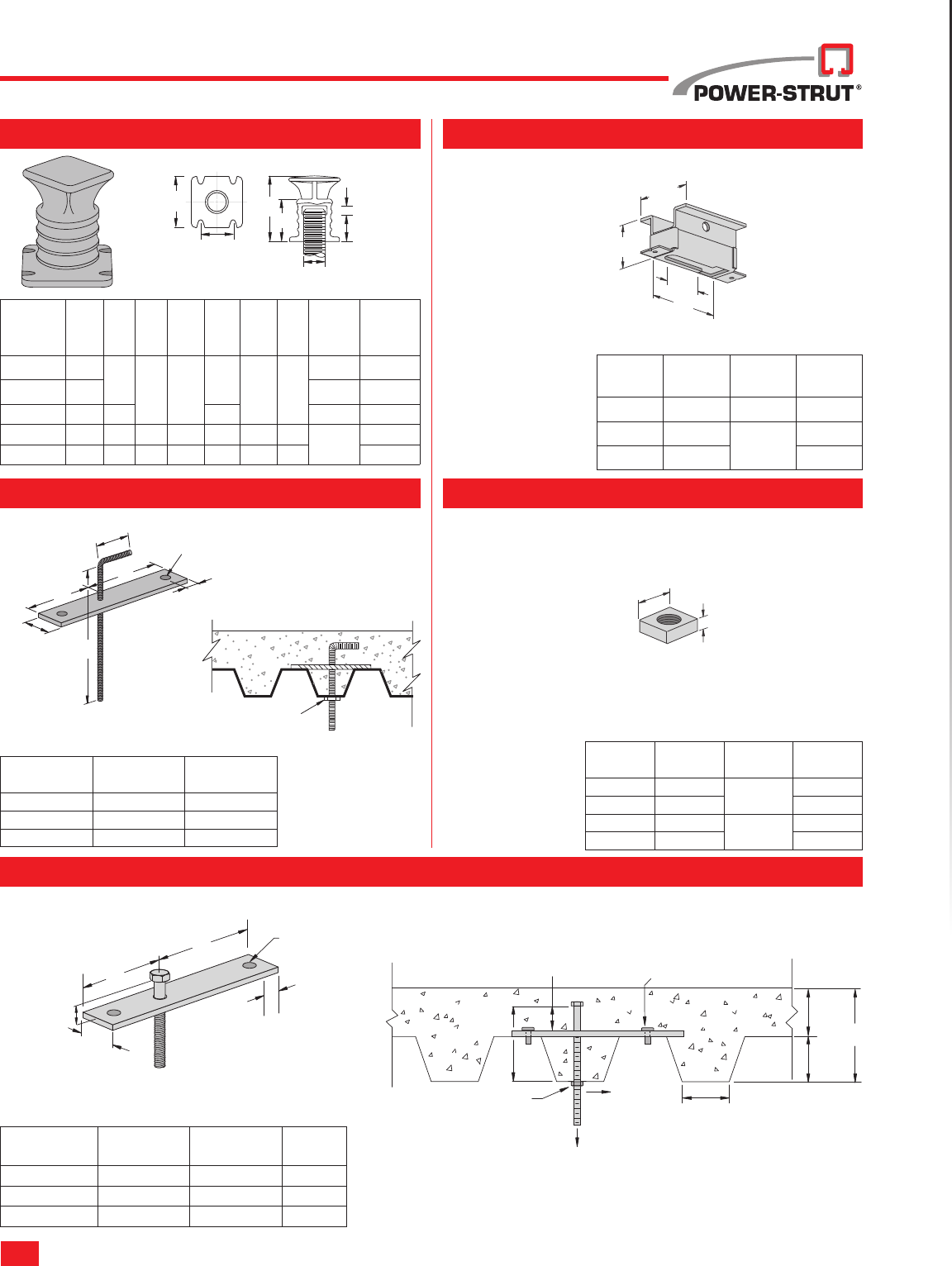 POWER-STRUT®