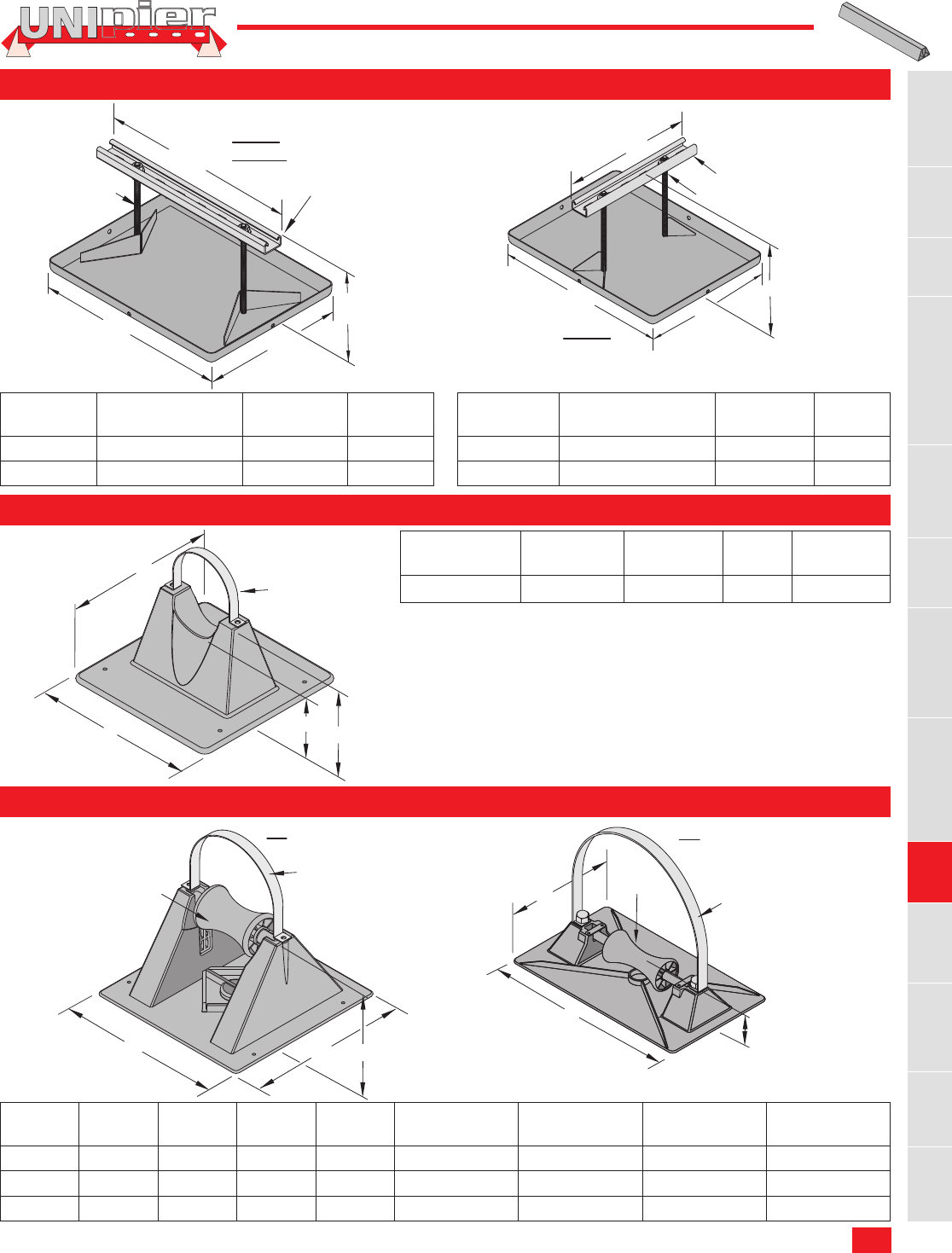 UNIpier