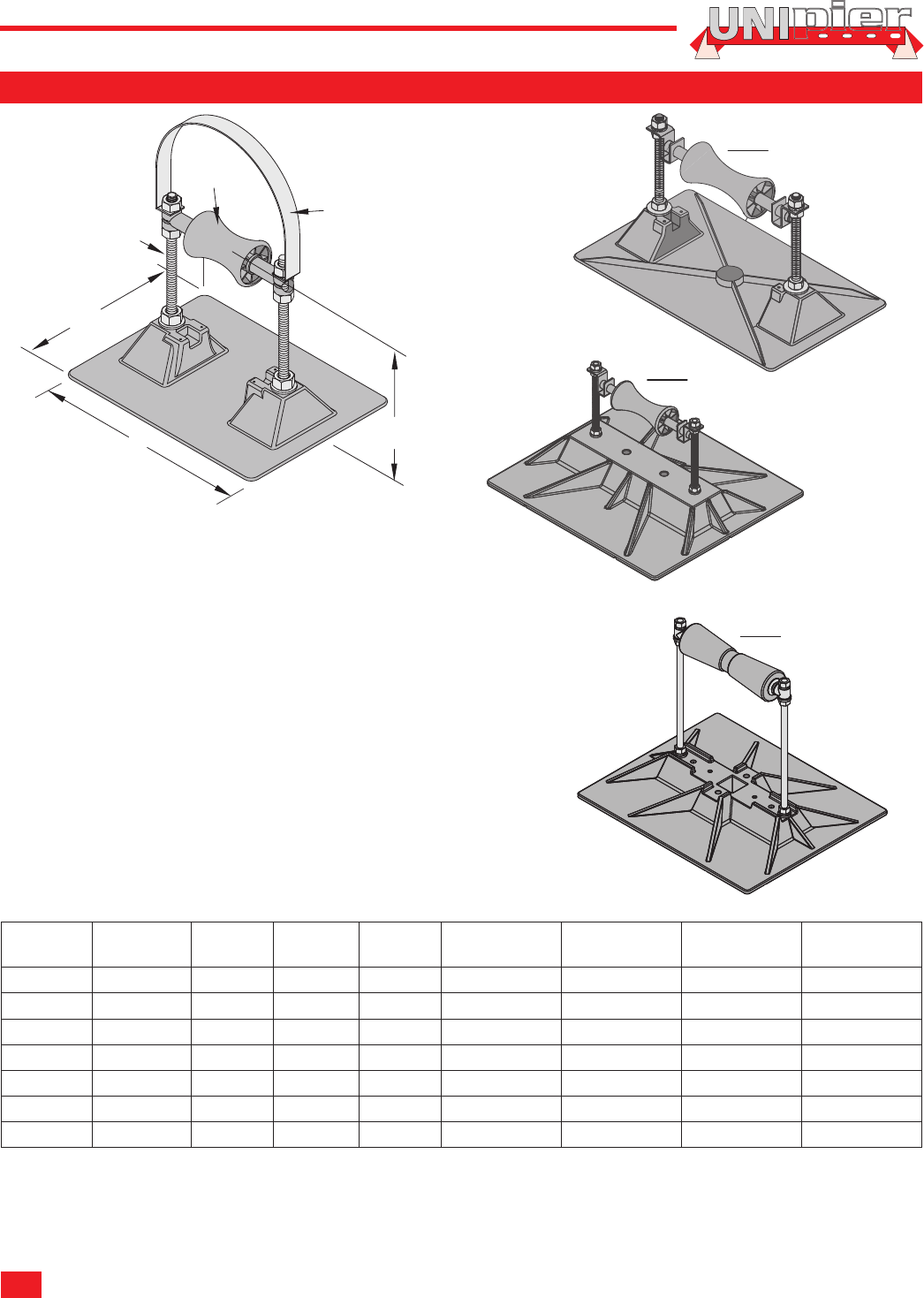 UNIpier