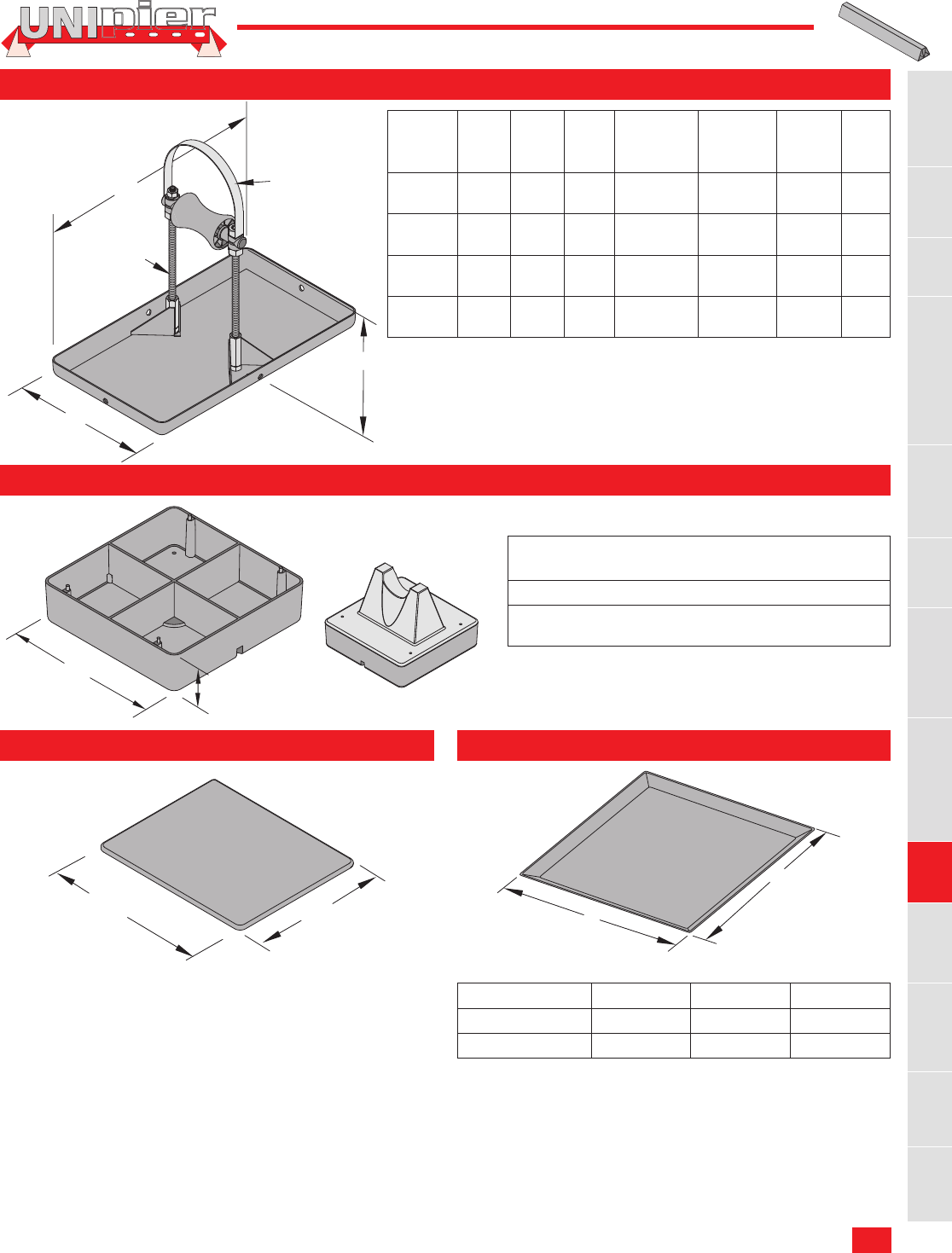 UNIpier