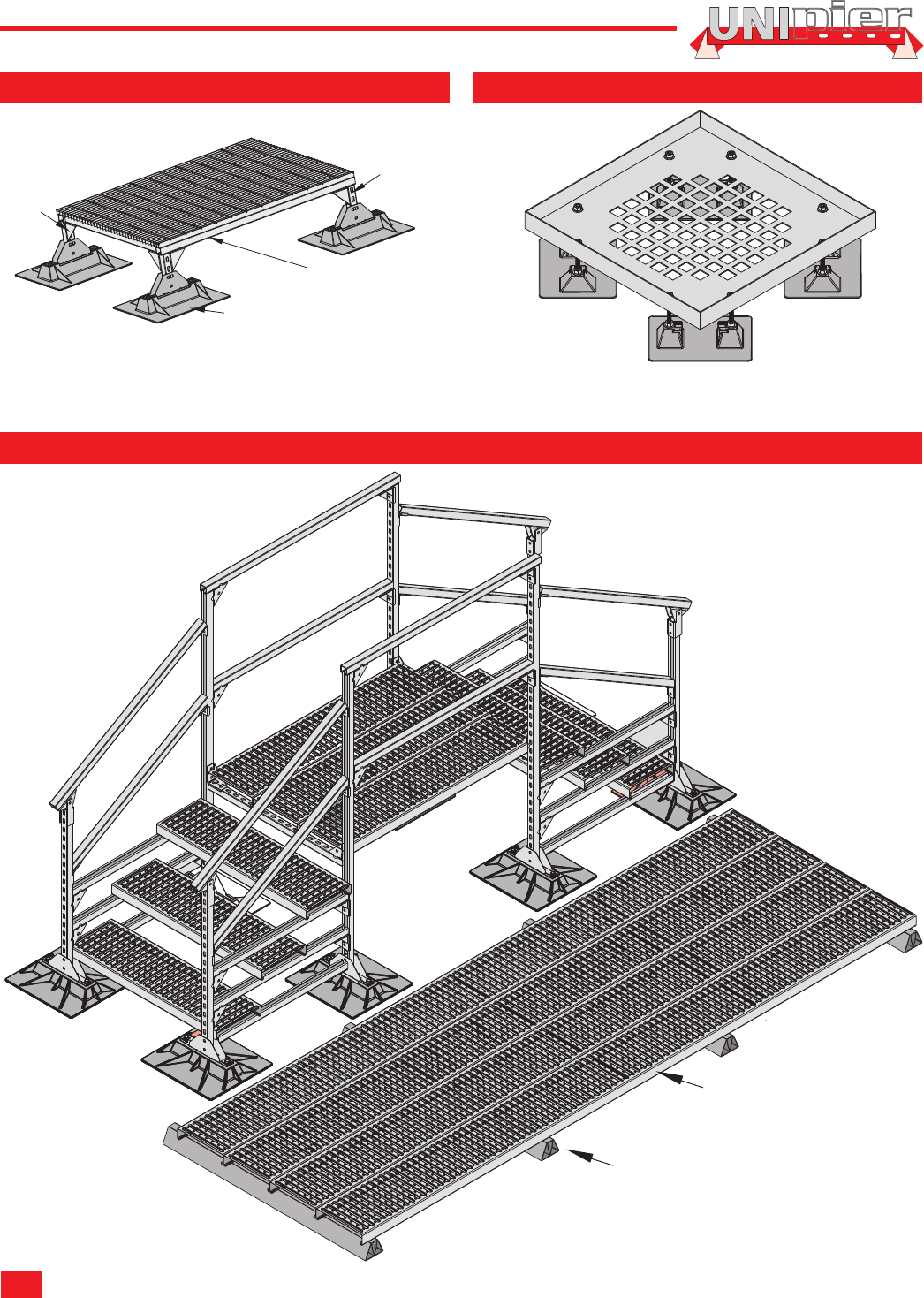 UNIpier