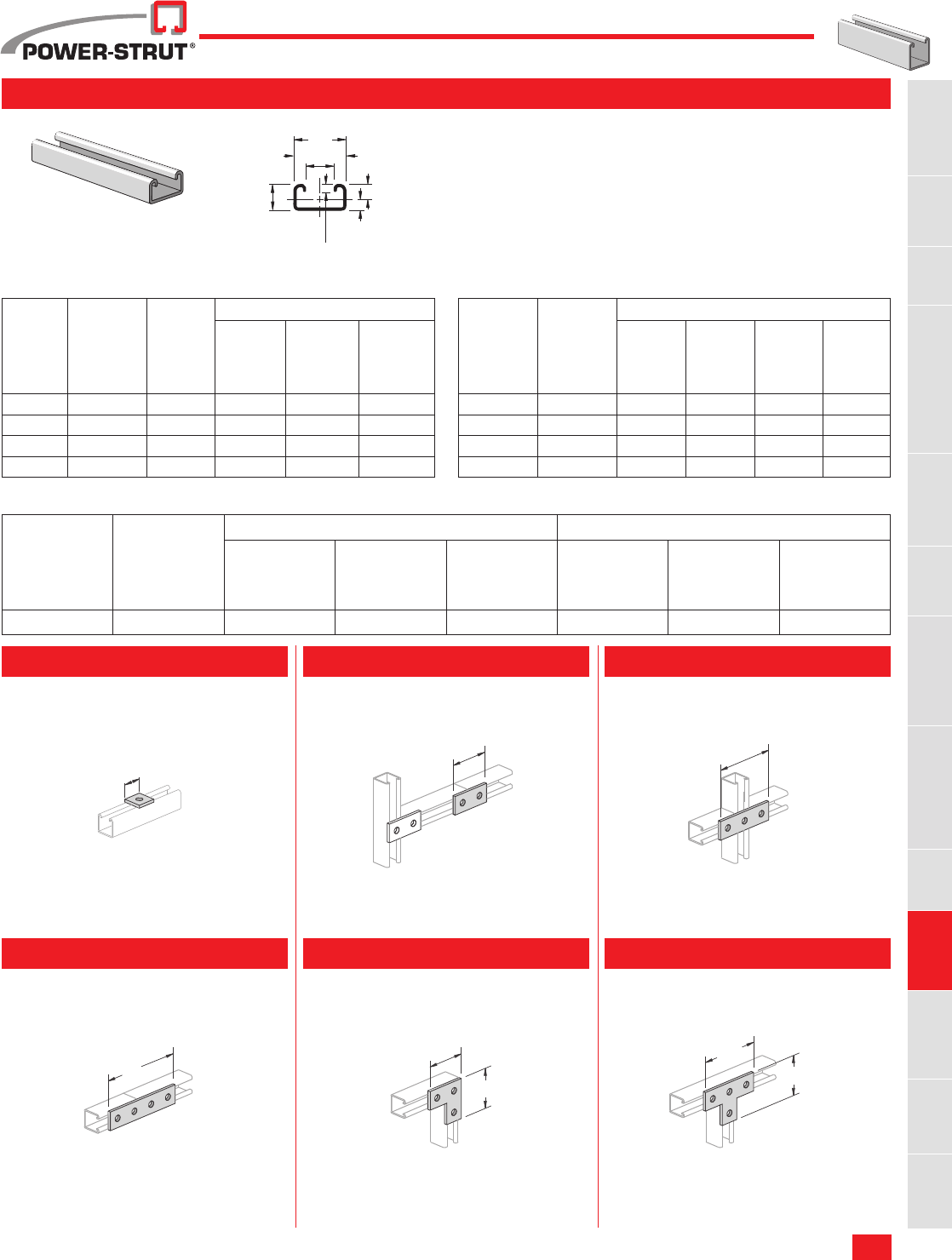 POWER-STRUT®