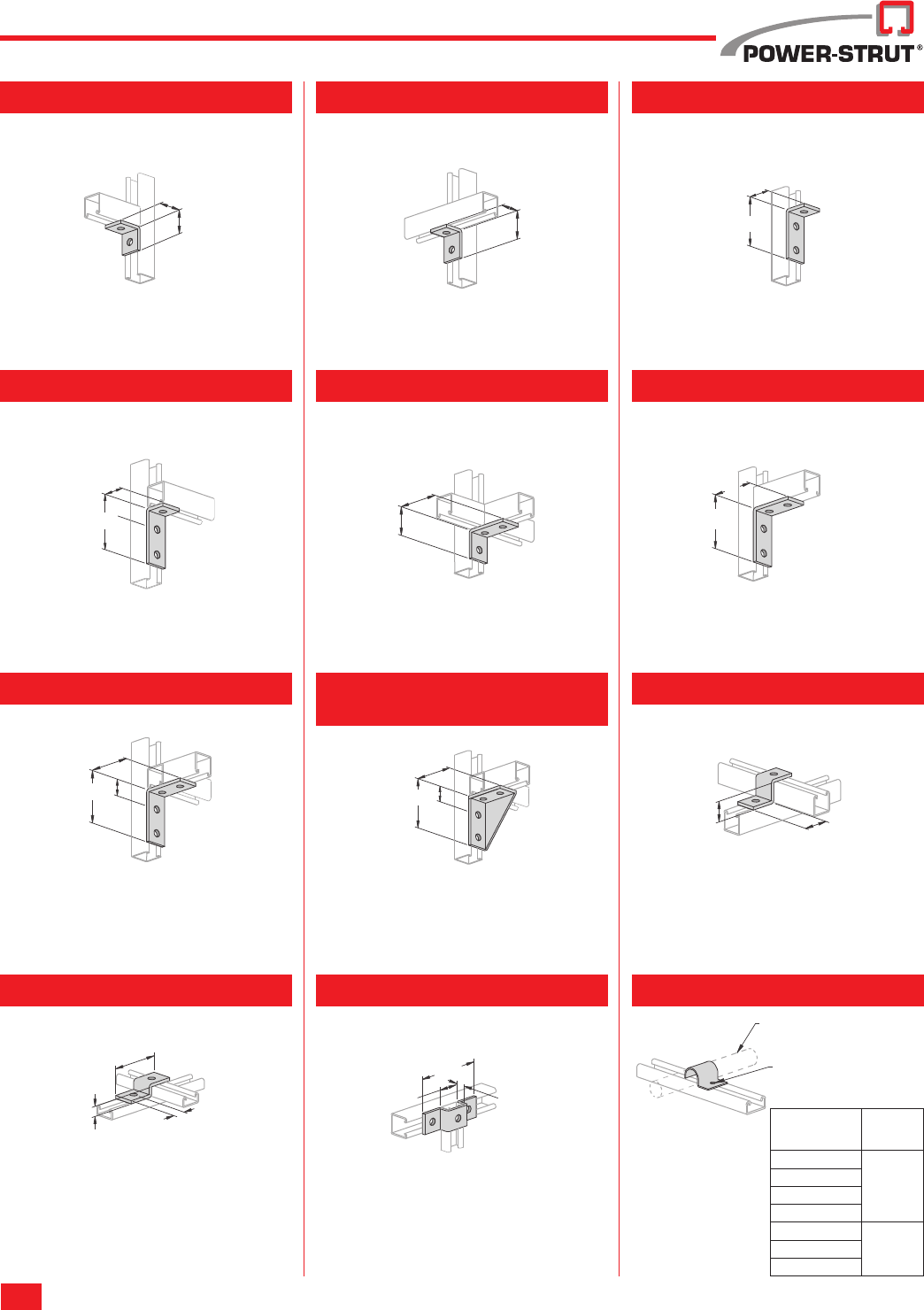 POWER-STRUT®