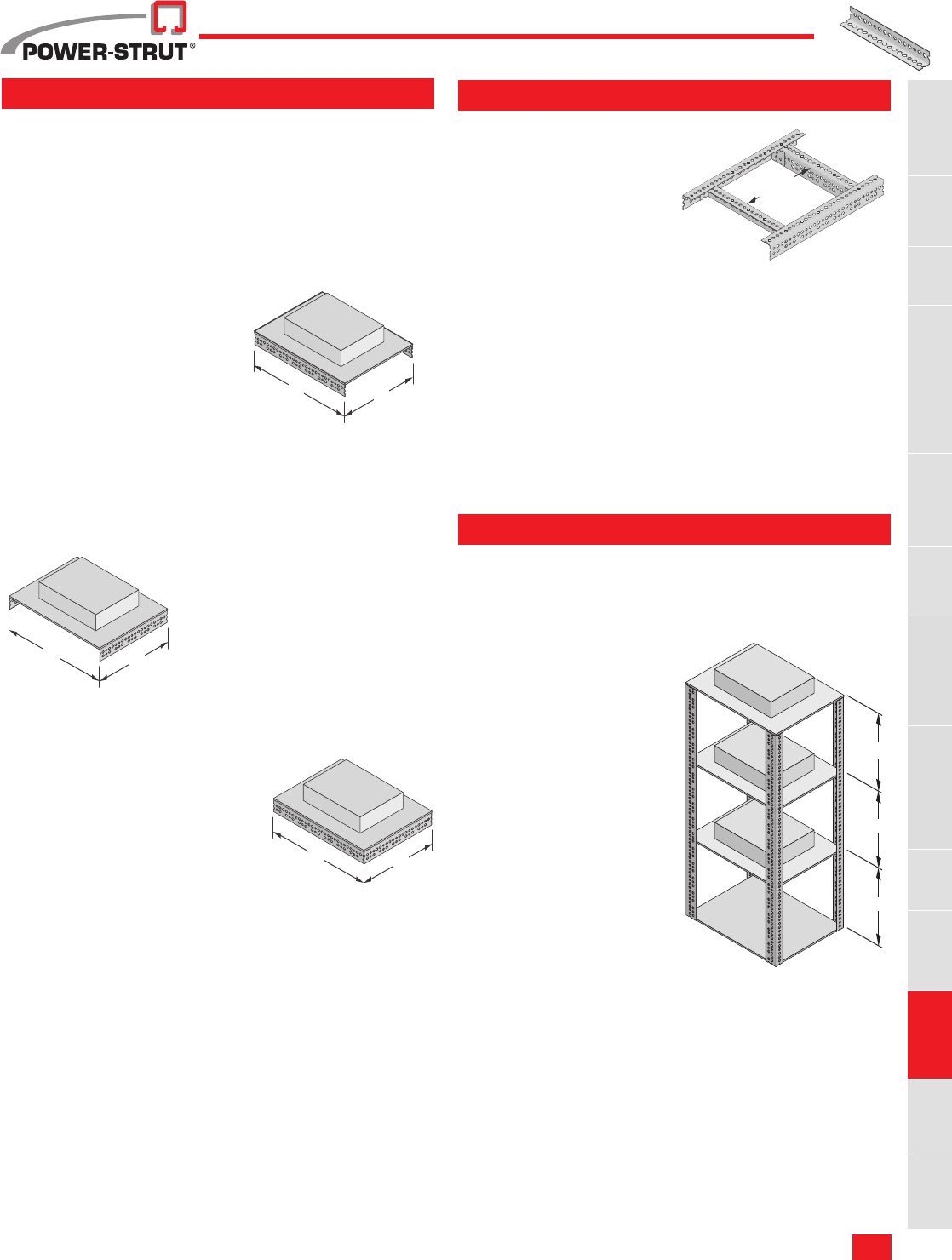 POWER-STRUT®