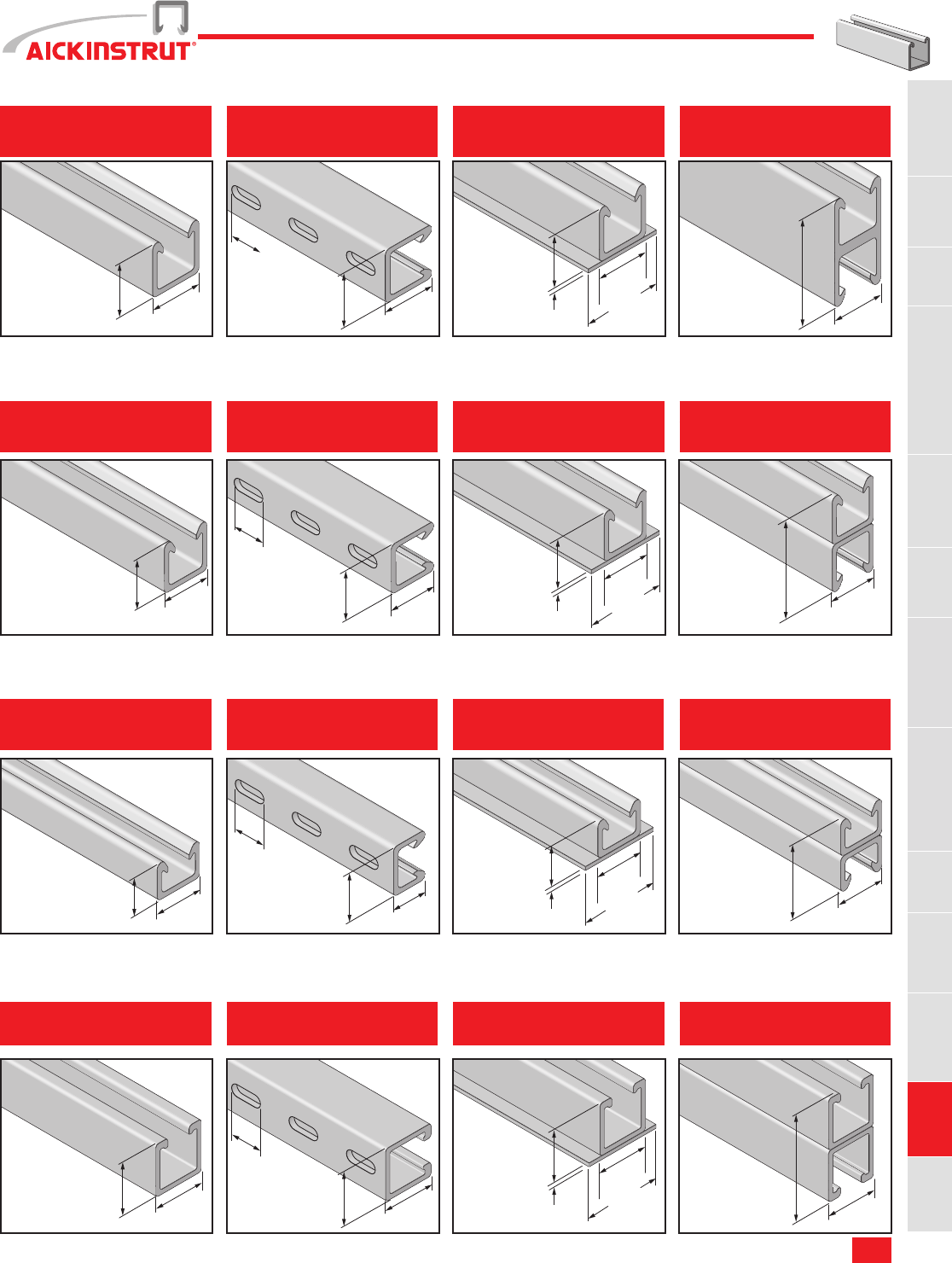 AICKINSTRUT®