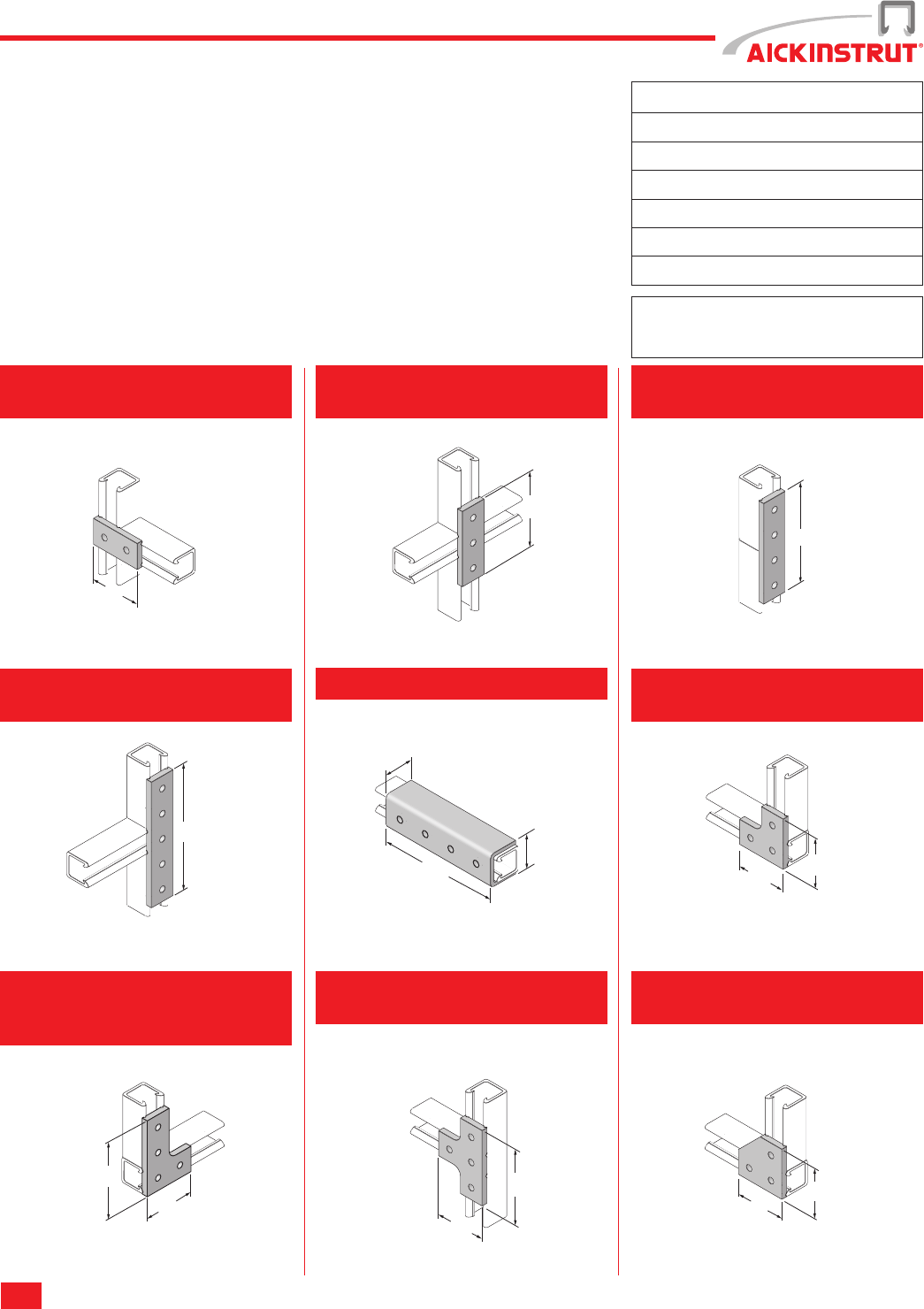 AICKINSTRUT®