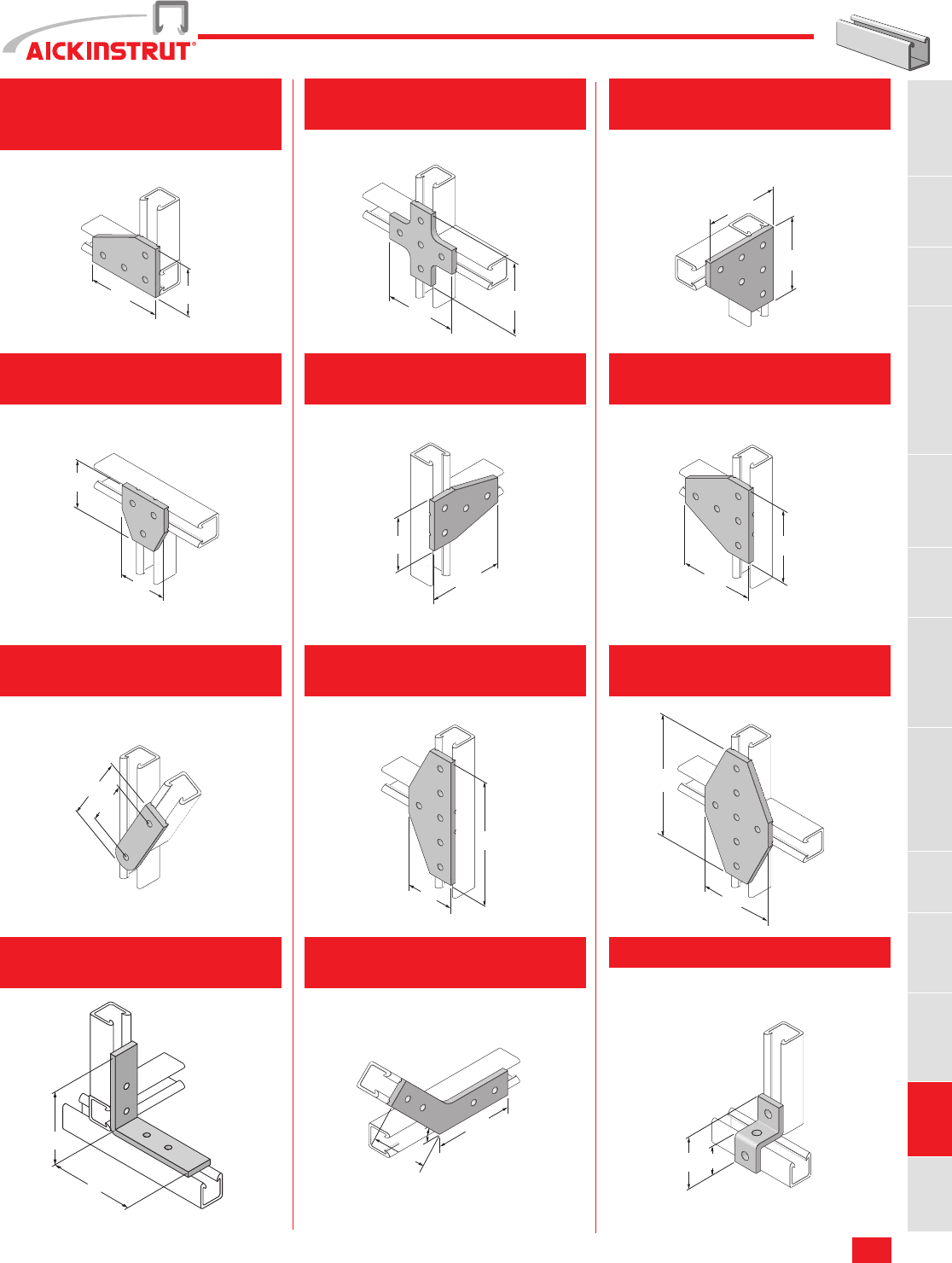 AICKINSTRUT®