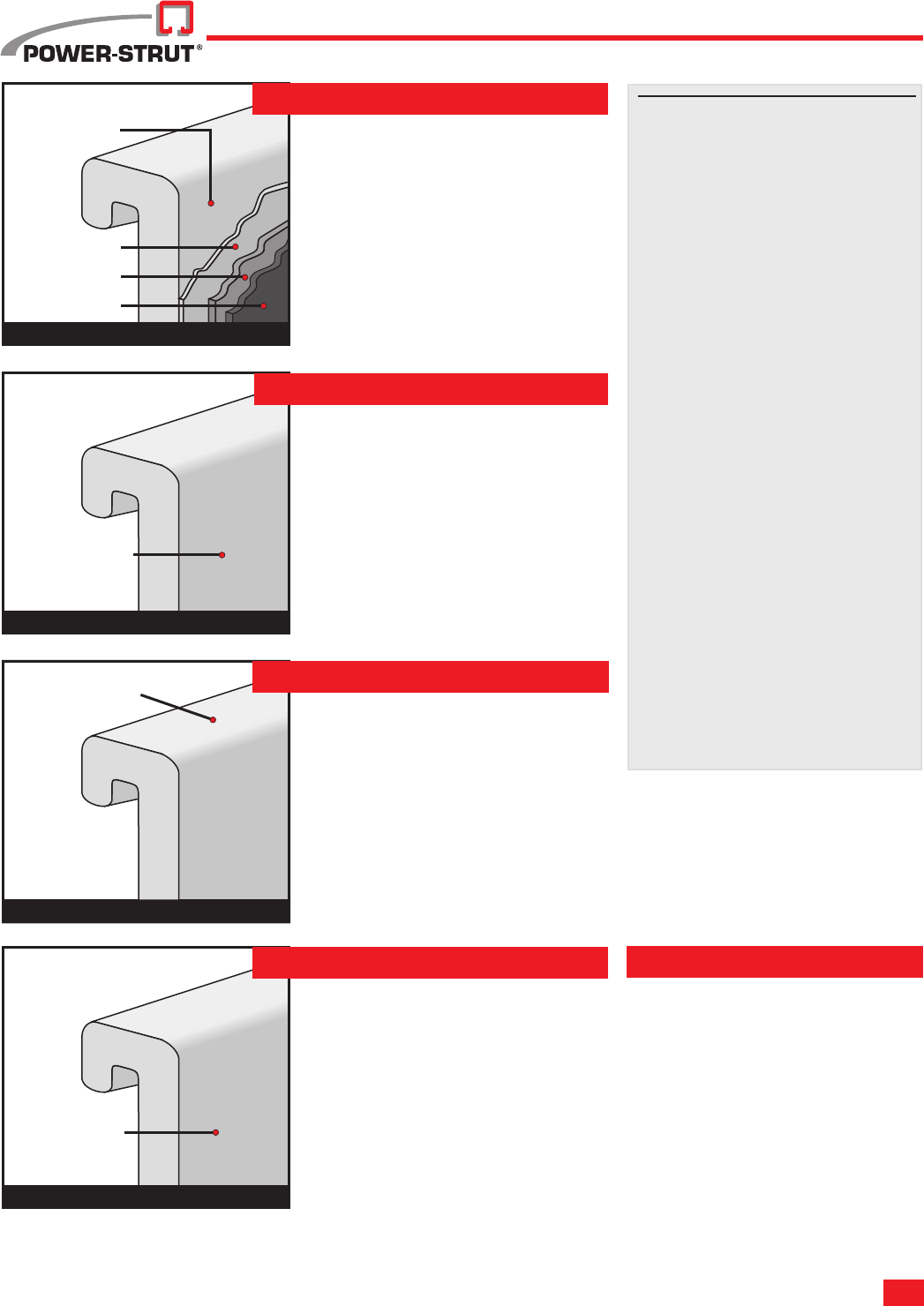 POWER-STRUT®