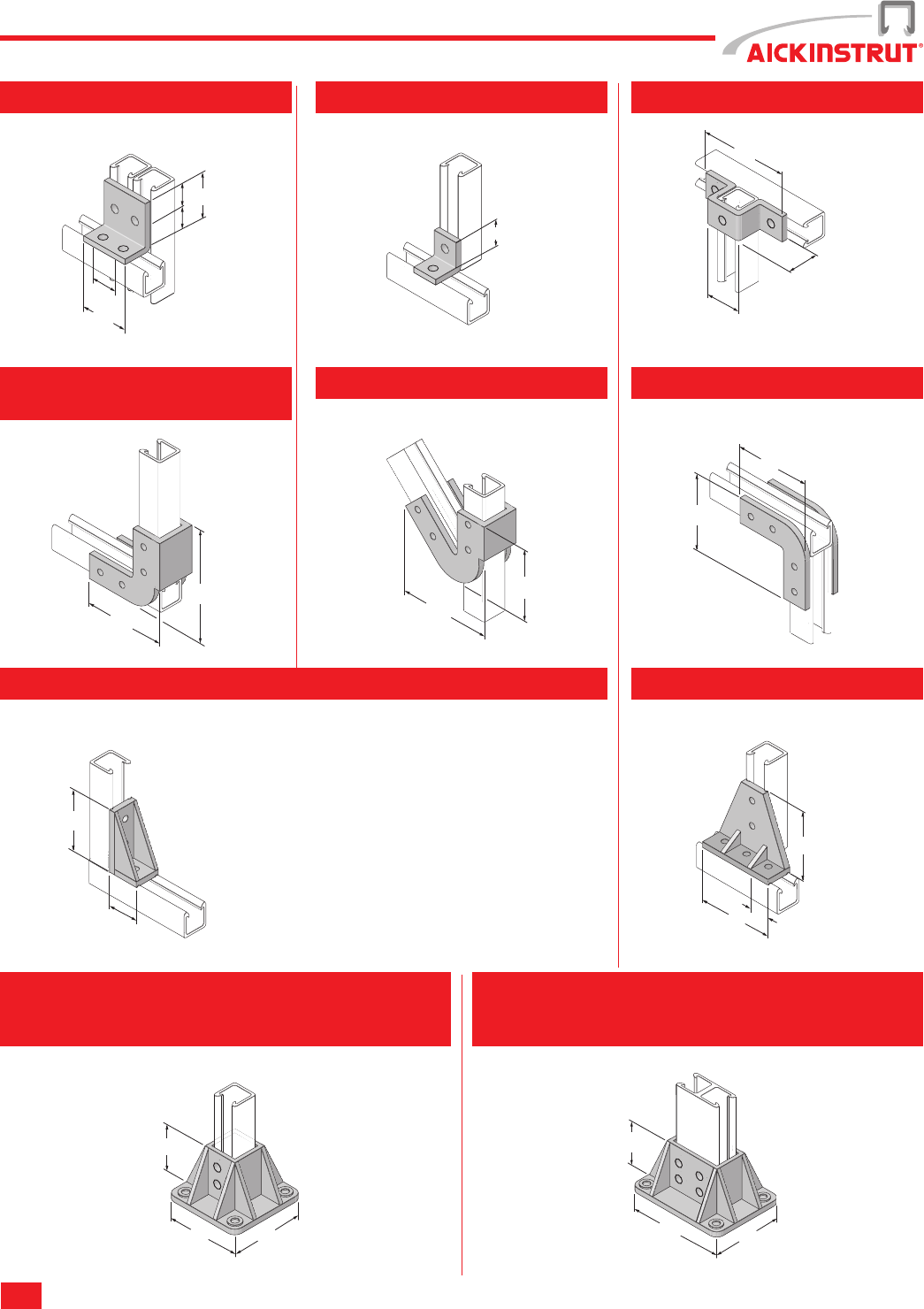 AICKINSTRUT®