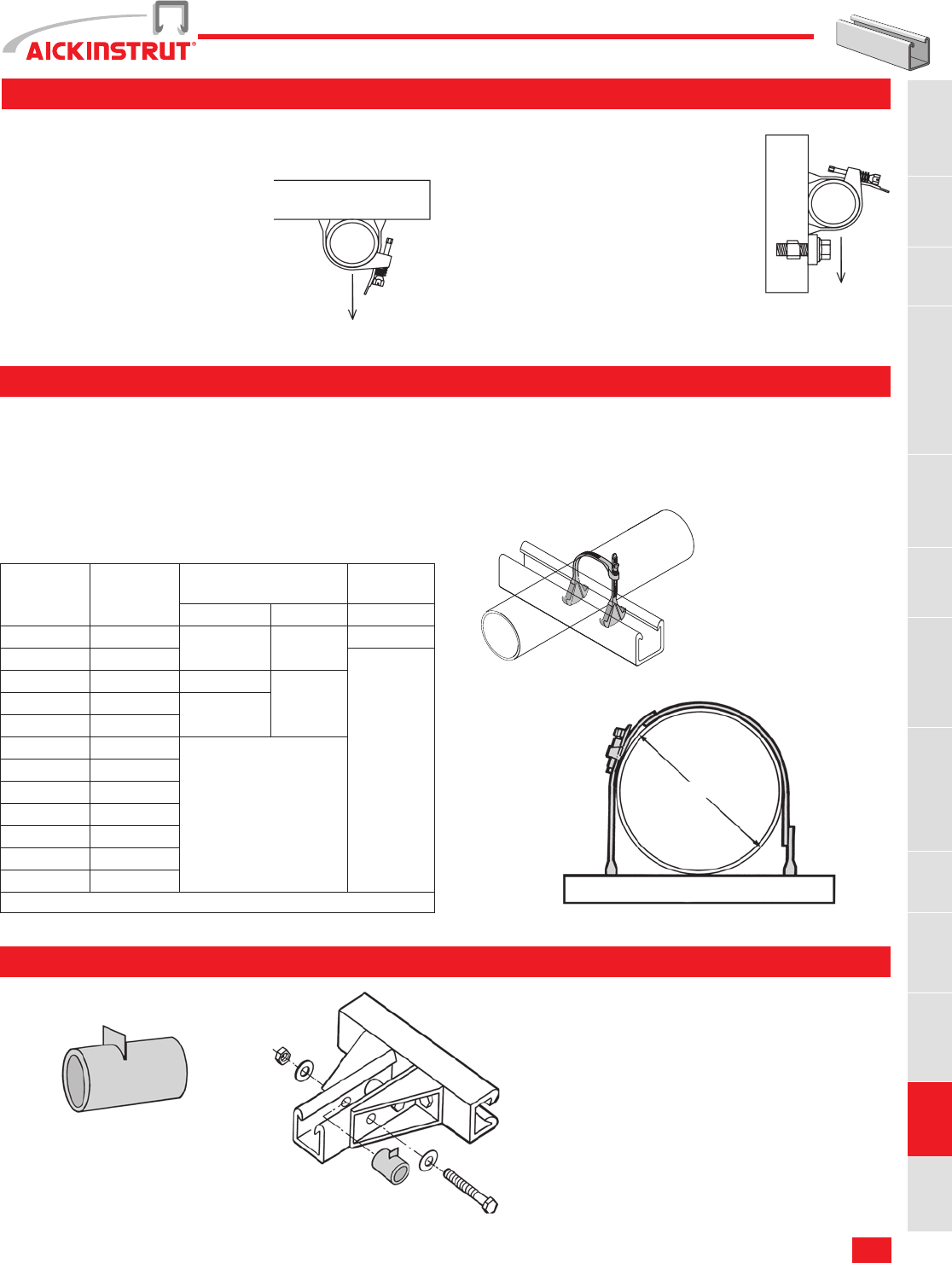 AICKINSTRUT®