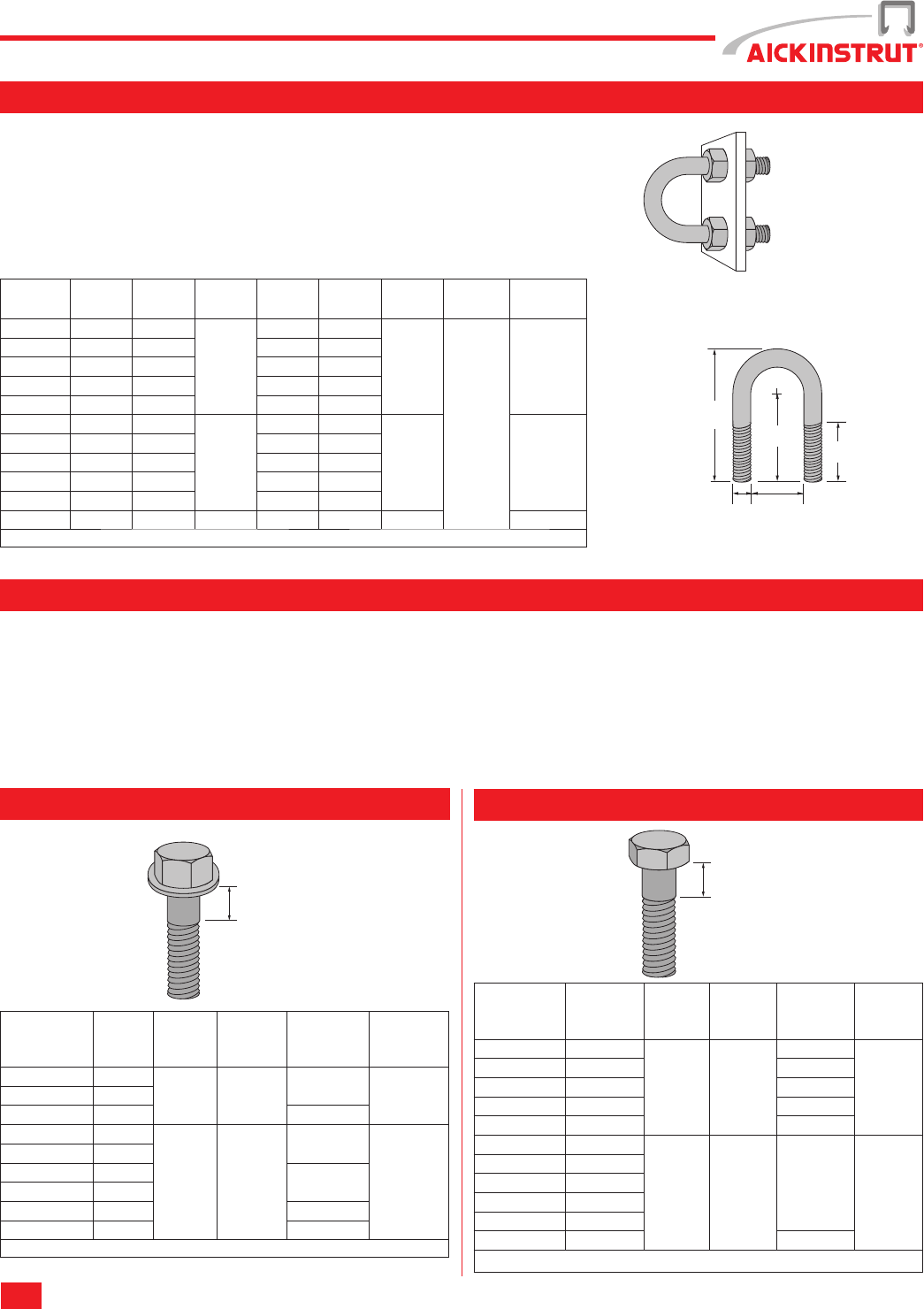 AICKINSTRUT®