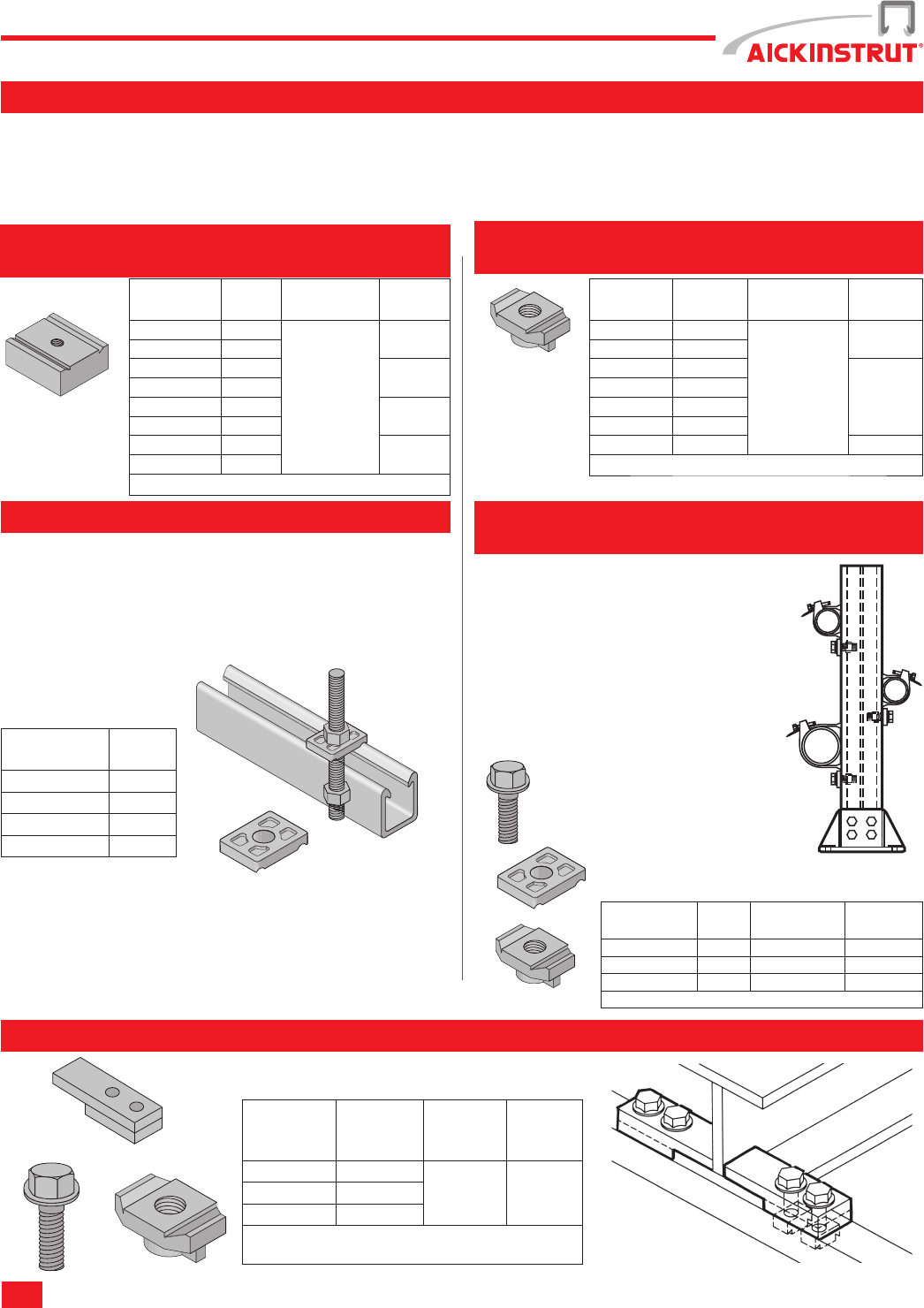 AICKINSTRUT®