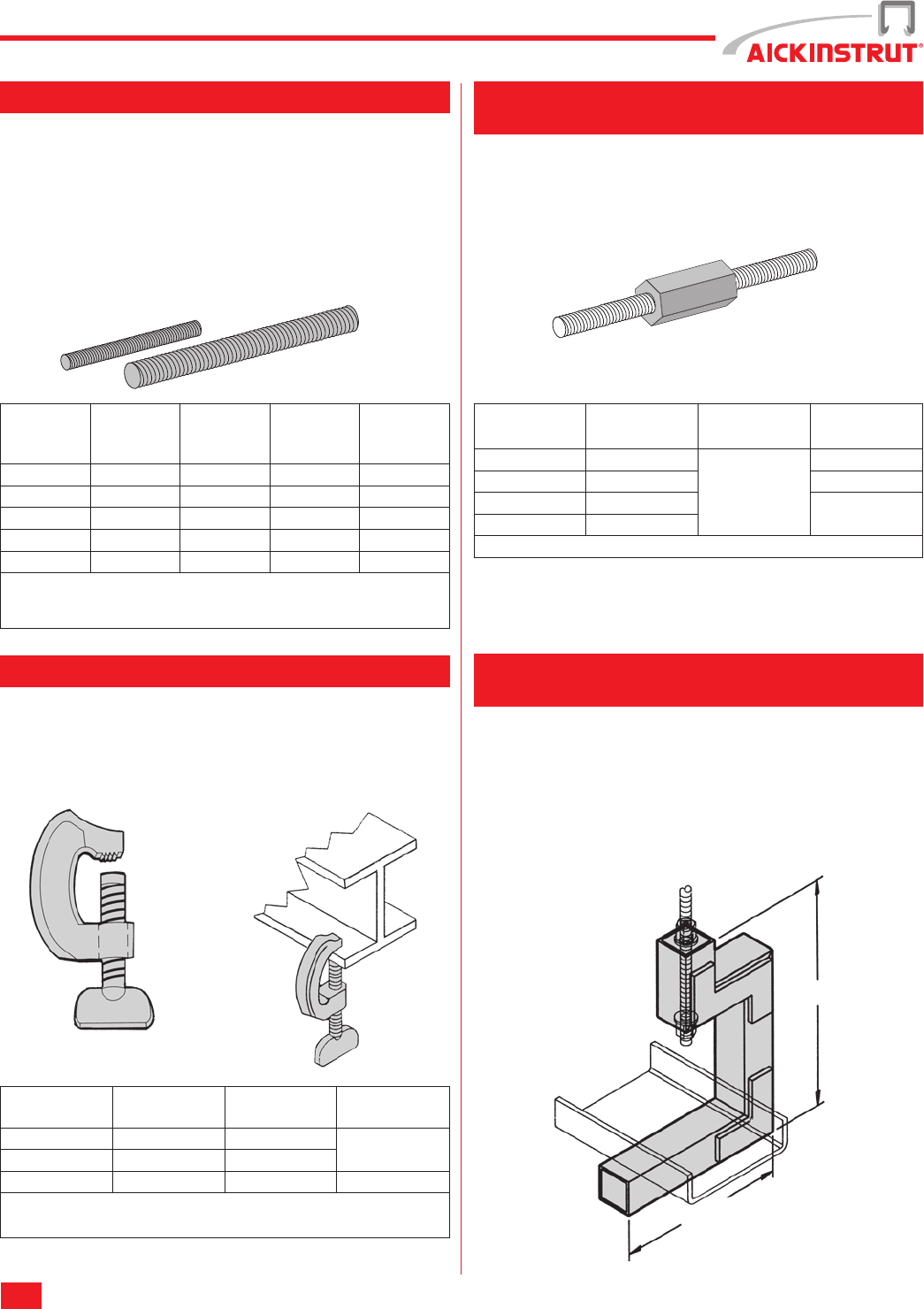 AICKINSTRUT®