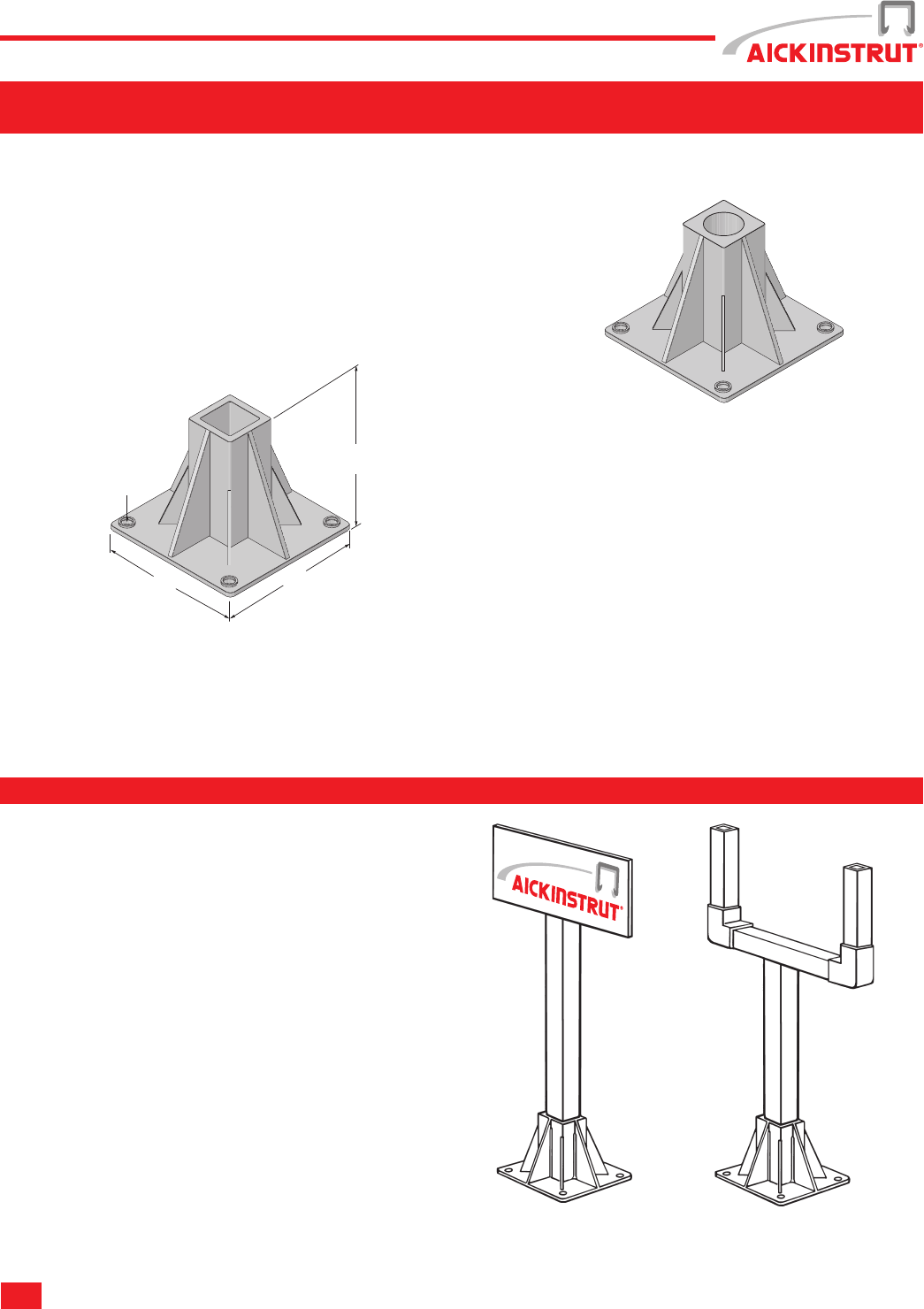 AICKINSTRUT®

AICKINSTRUT®