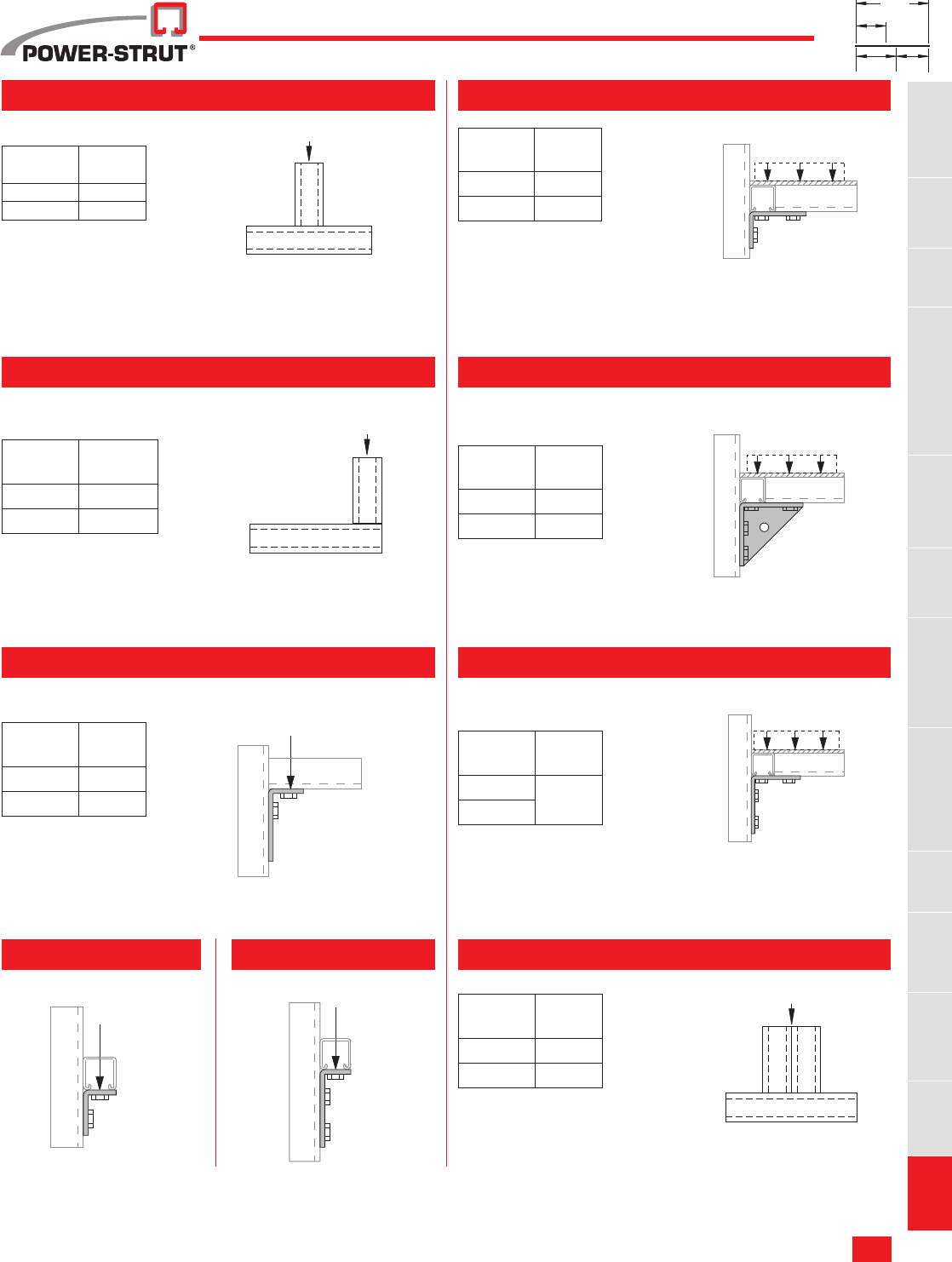 POWER-STRUT®