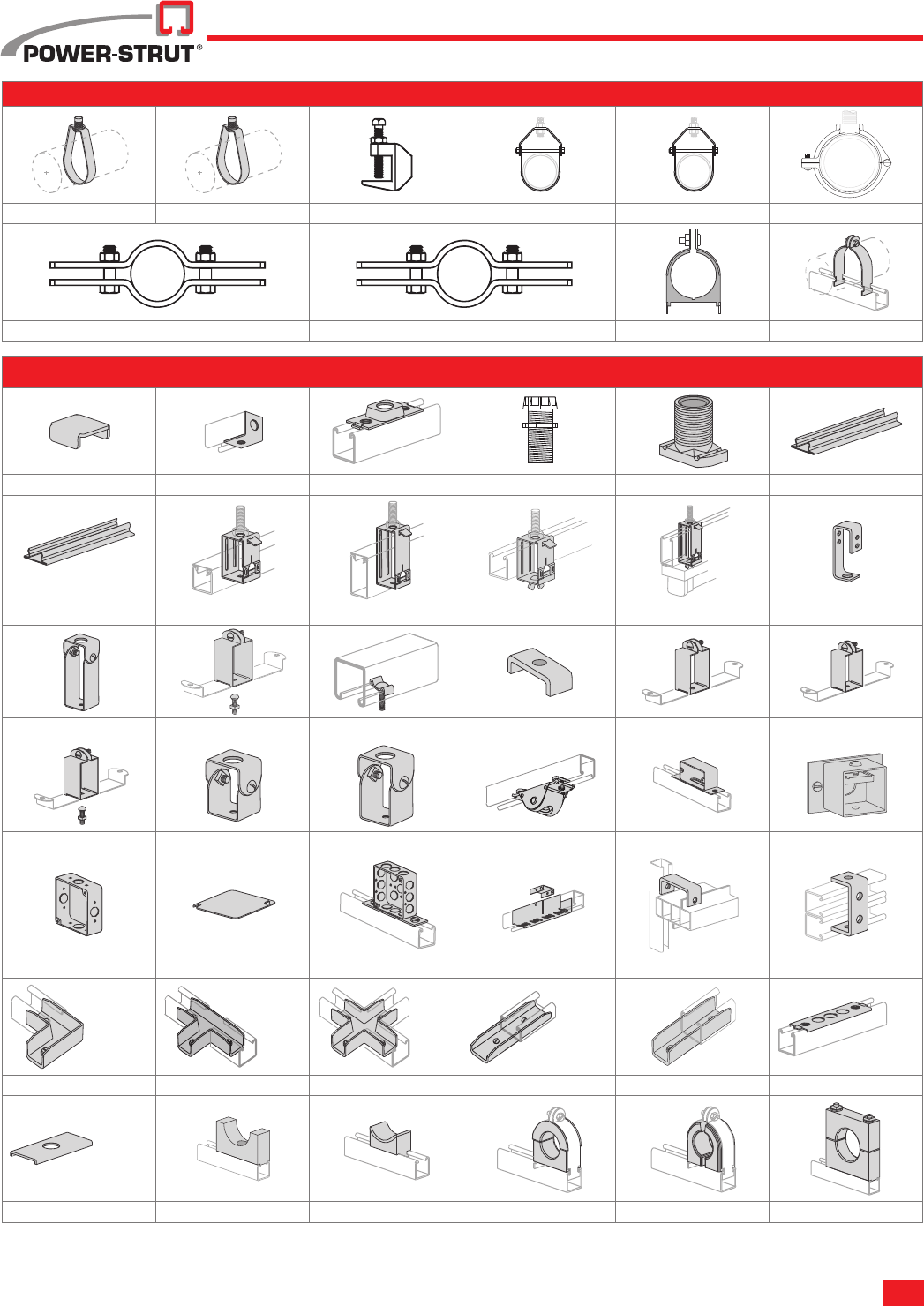 POWER-STRUT®