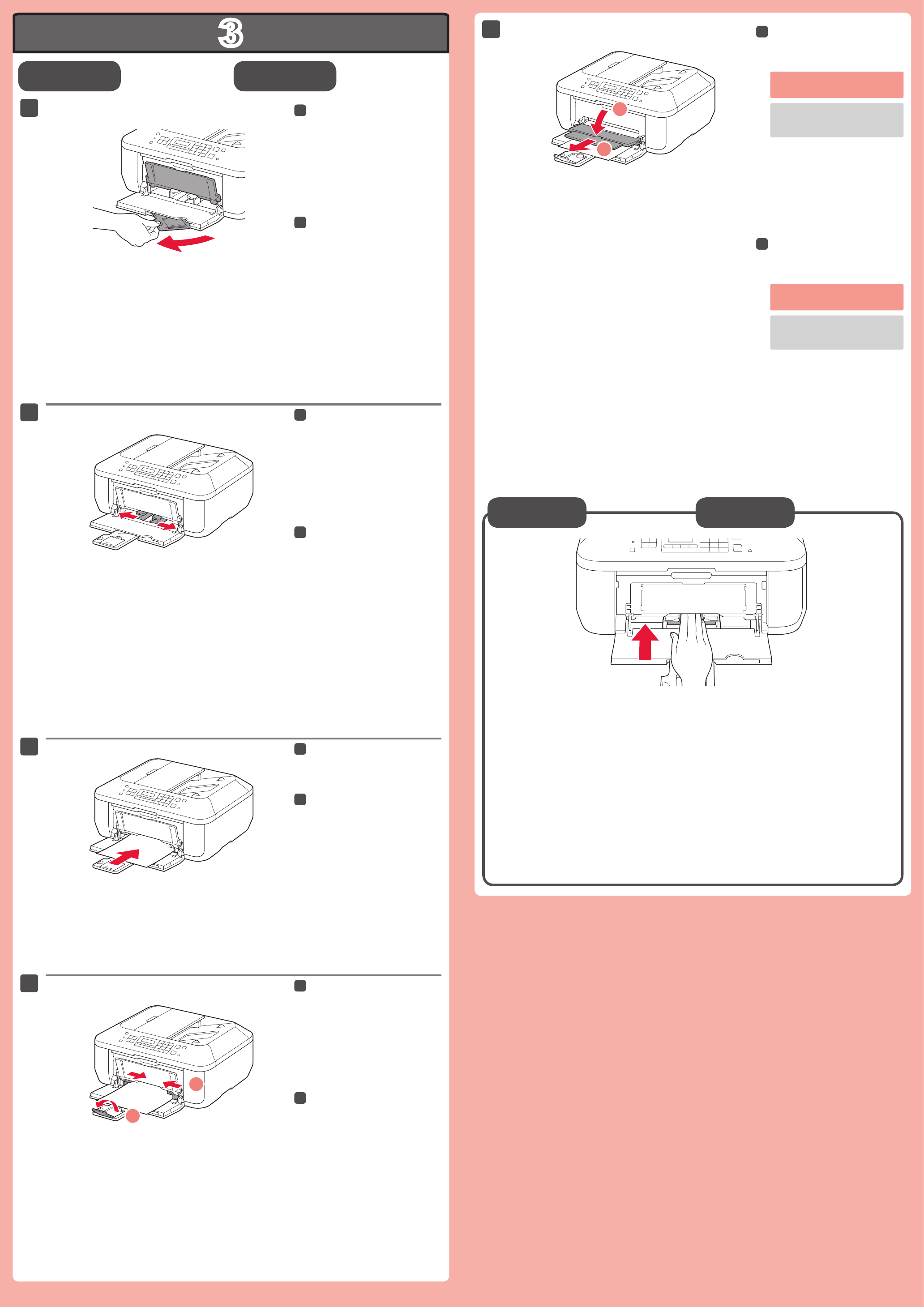 3