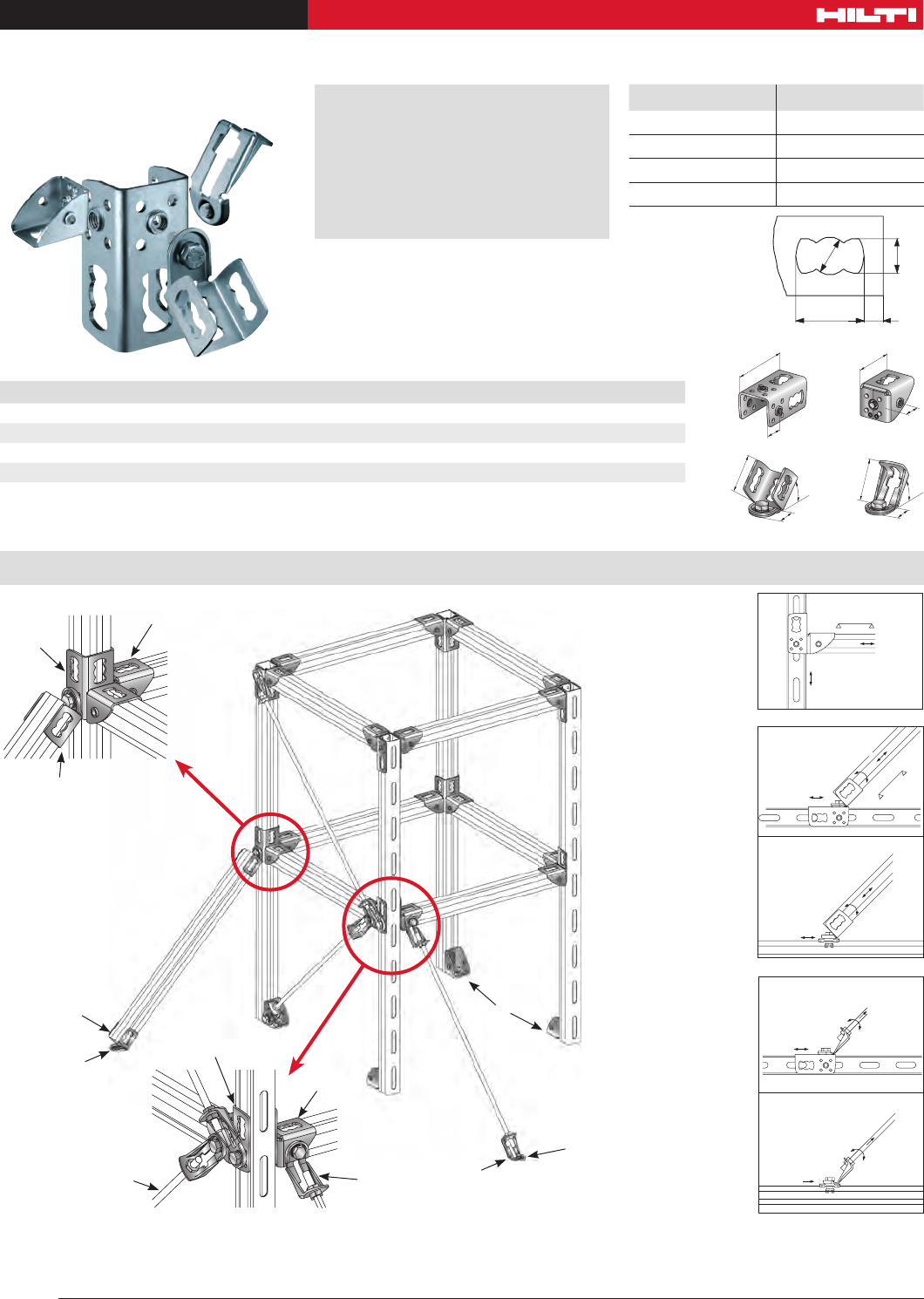 HILTI