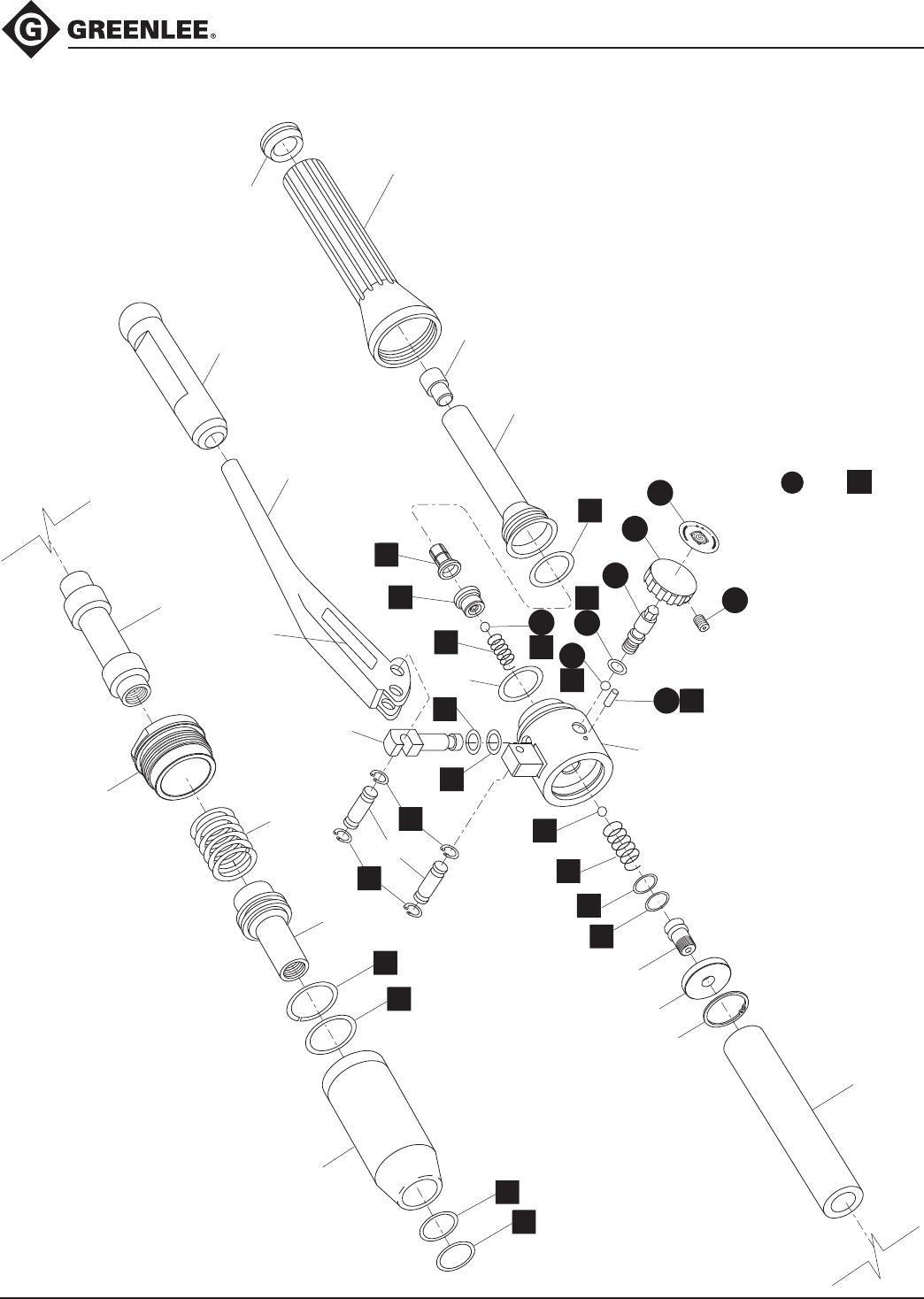 GREENLEE®