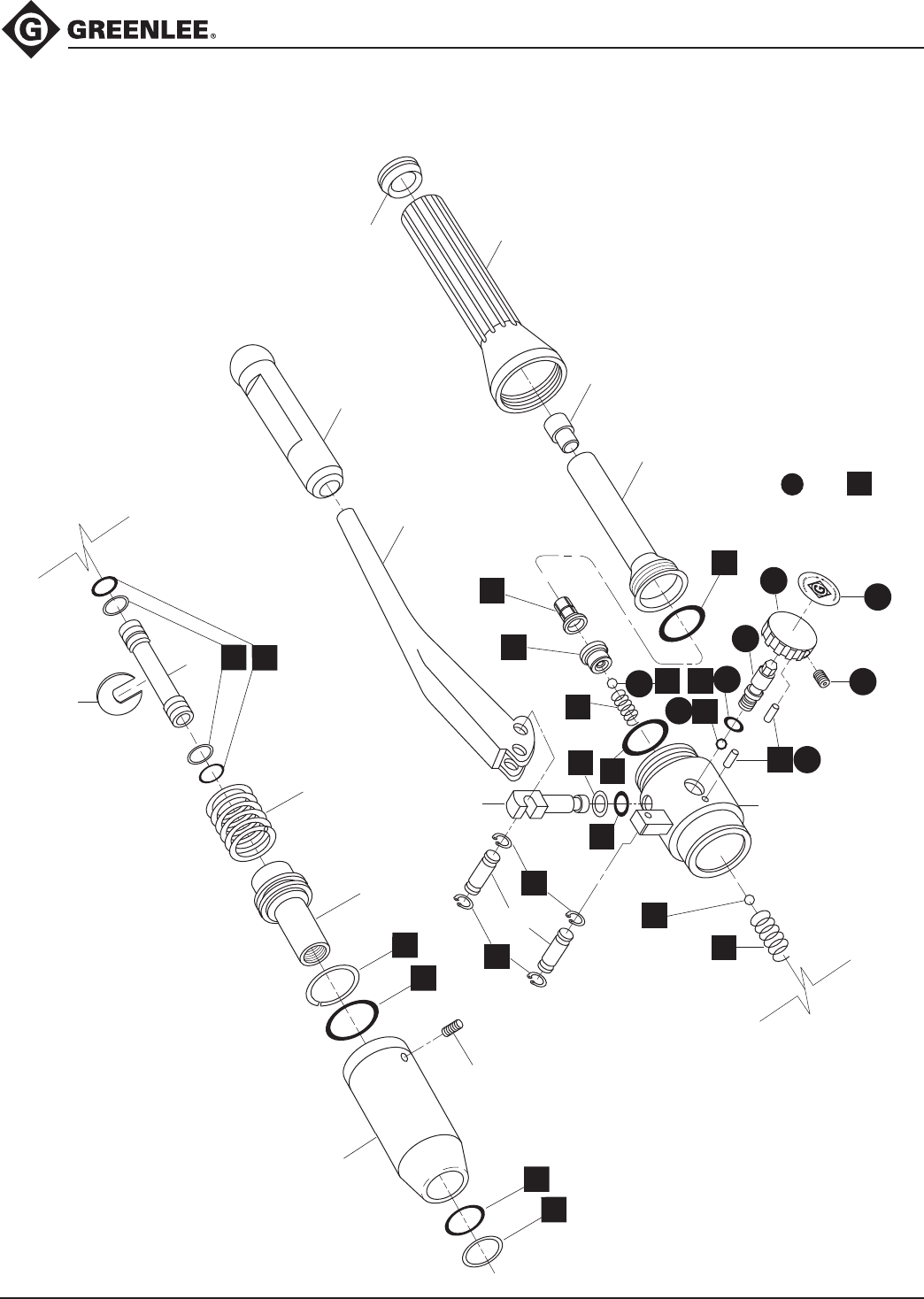 GREENLEE®