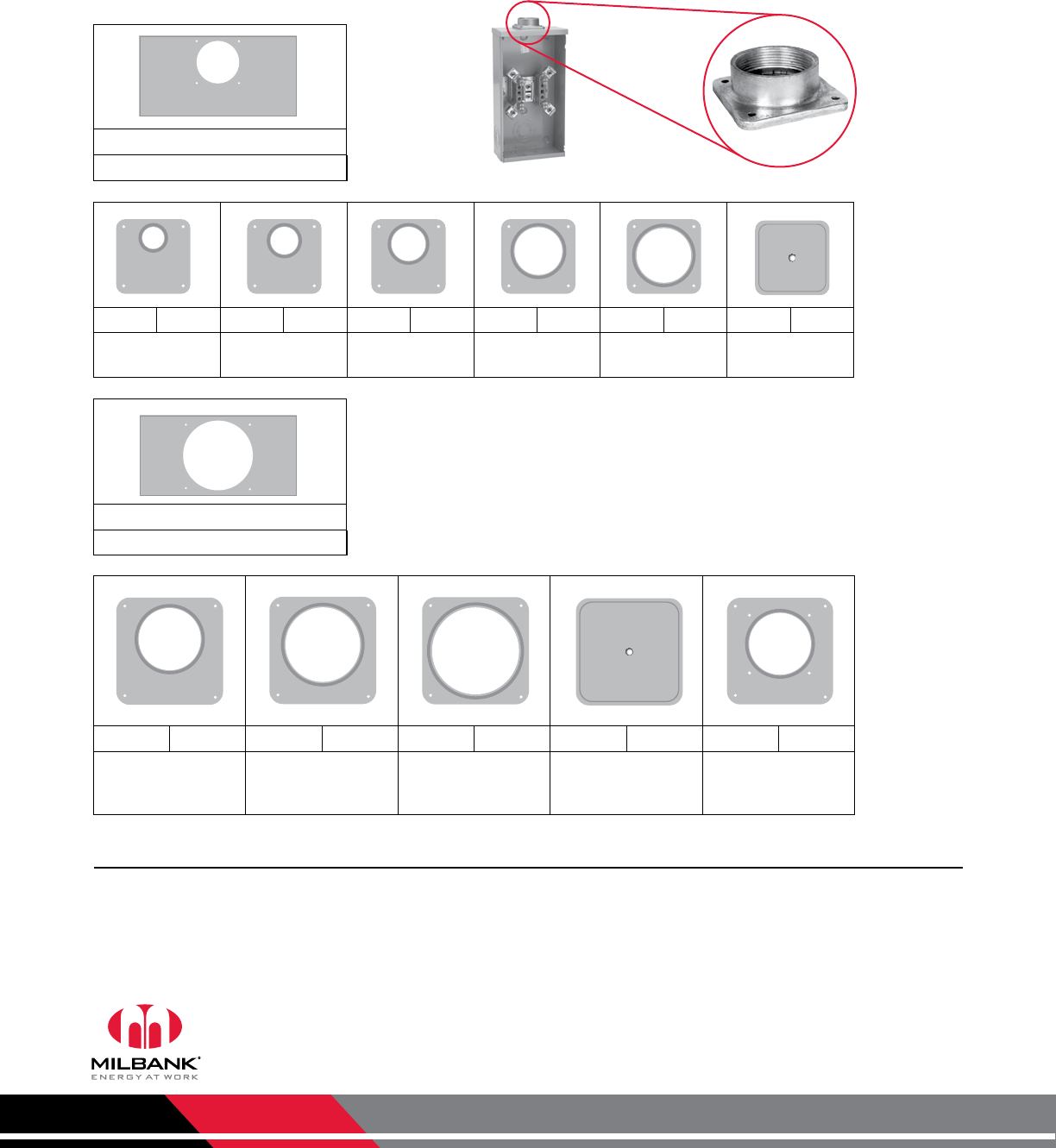 MILBANK®
ENERGY AT WORK