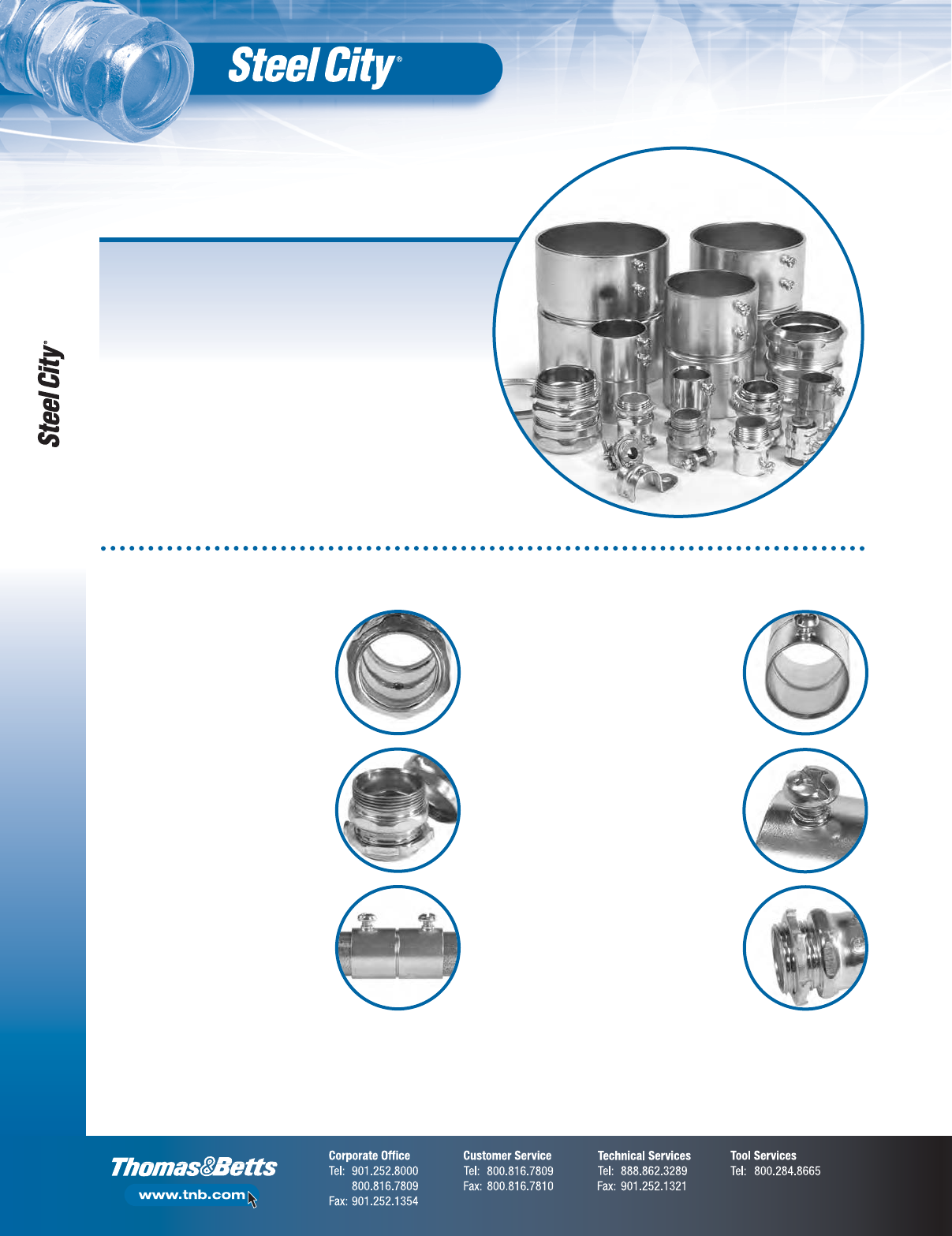 Steel City®

Steel City®

Thomas&Betts

www.tnb.com

Corporate Office
Tel: 901.252.8000
800.816.7809
Fax: 901.252.1354

Customer Service
Tel: 800.816.7809
Fax: 800.816.7810

Technical Services
Tel: 888.862.3289
Fax: 901.252.1321

Tool Services
Tel: 800.284.8665