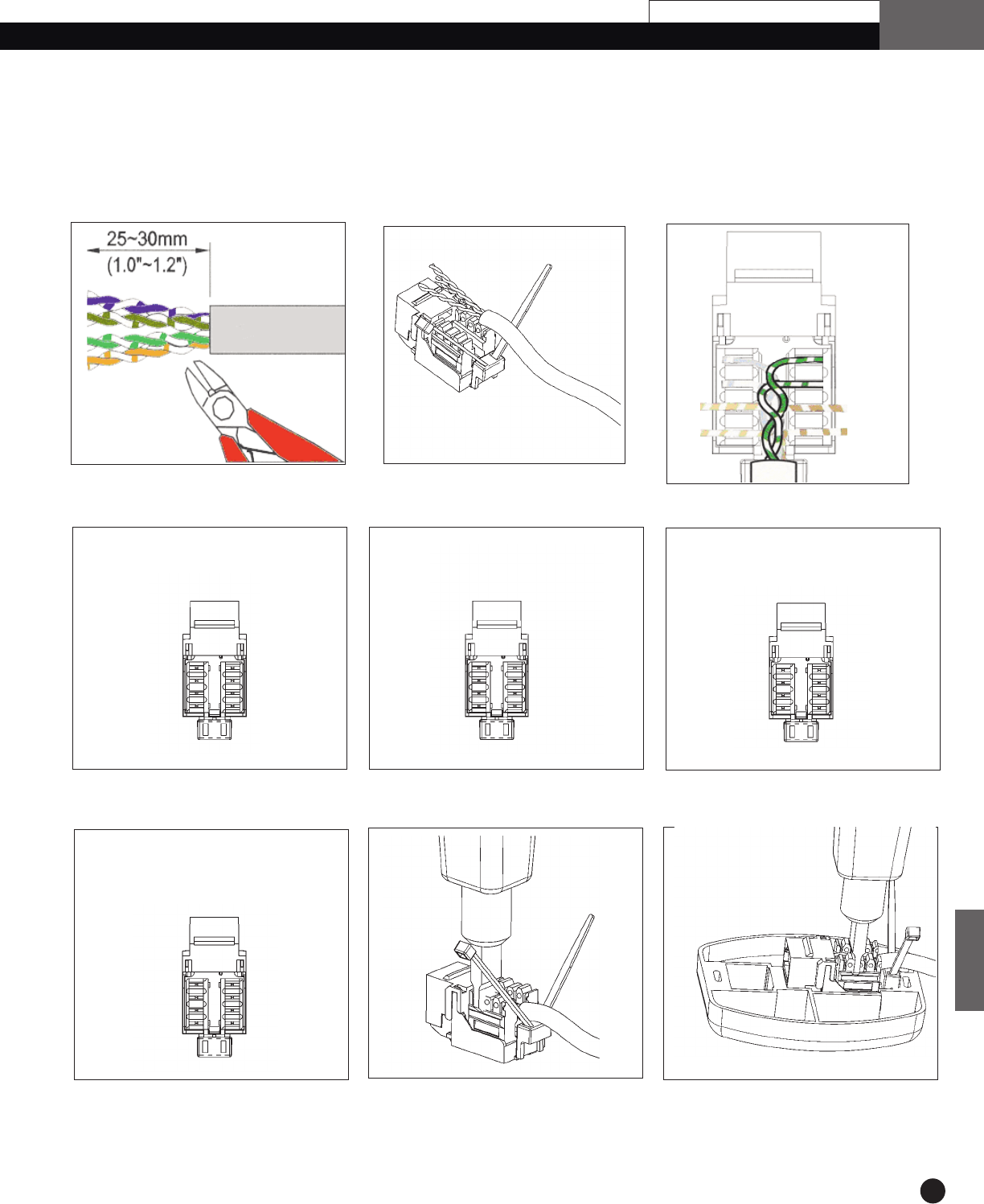 25~30mm
(1.0"~1.2")