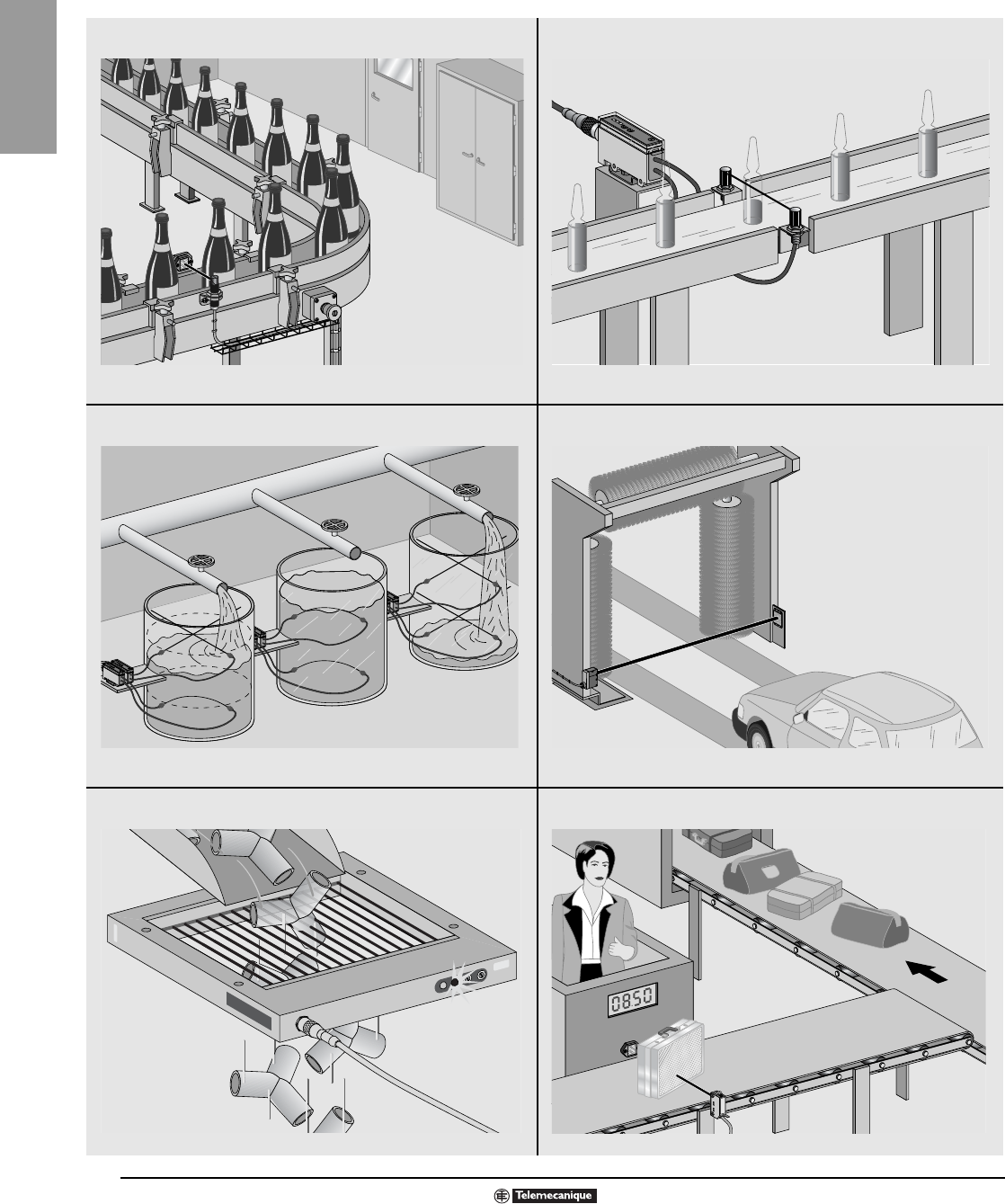 0850

Telemecanique