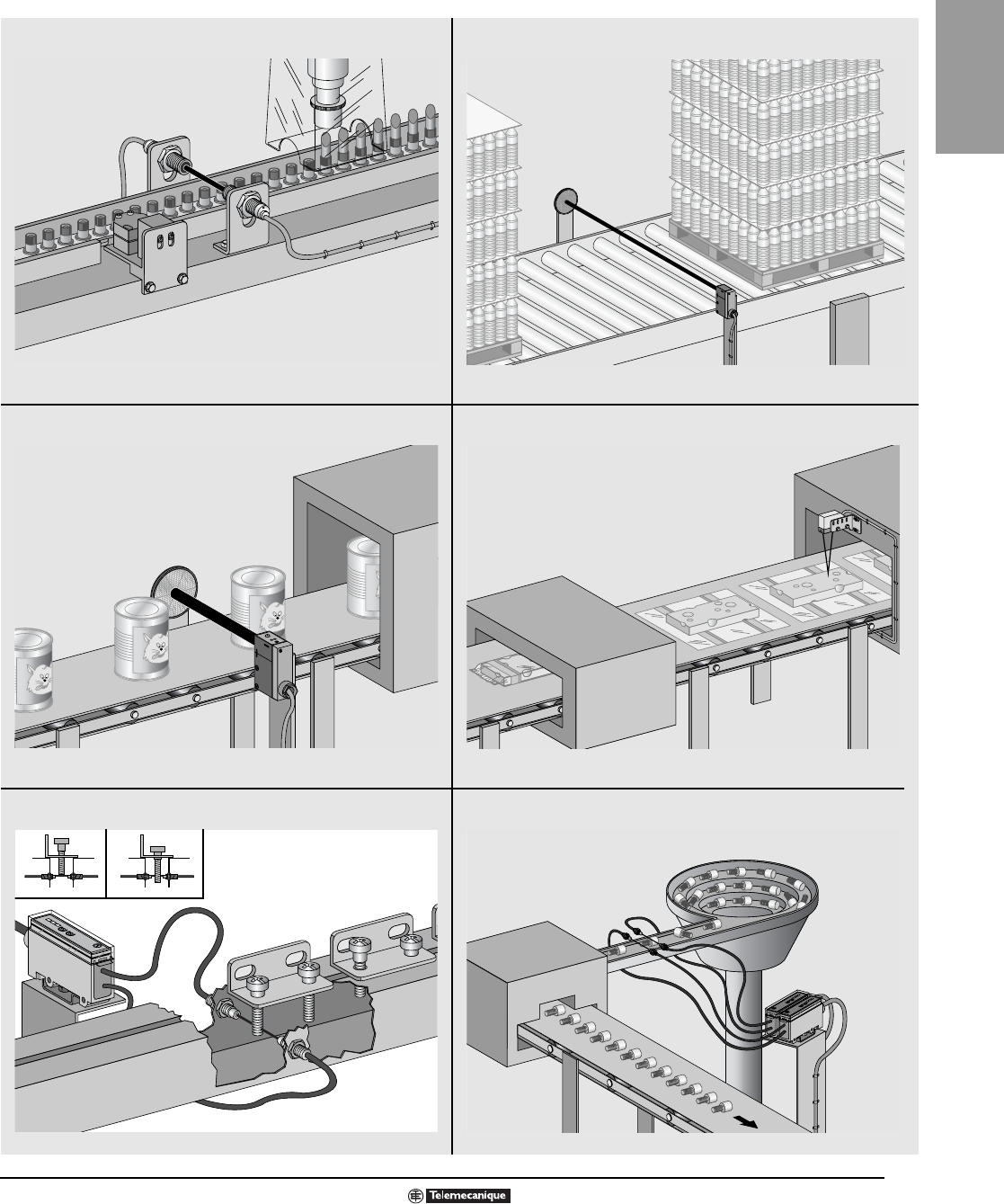 Telemecanique