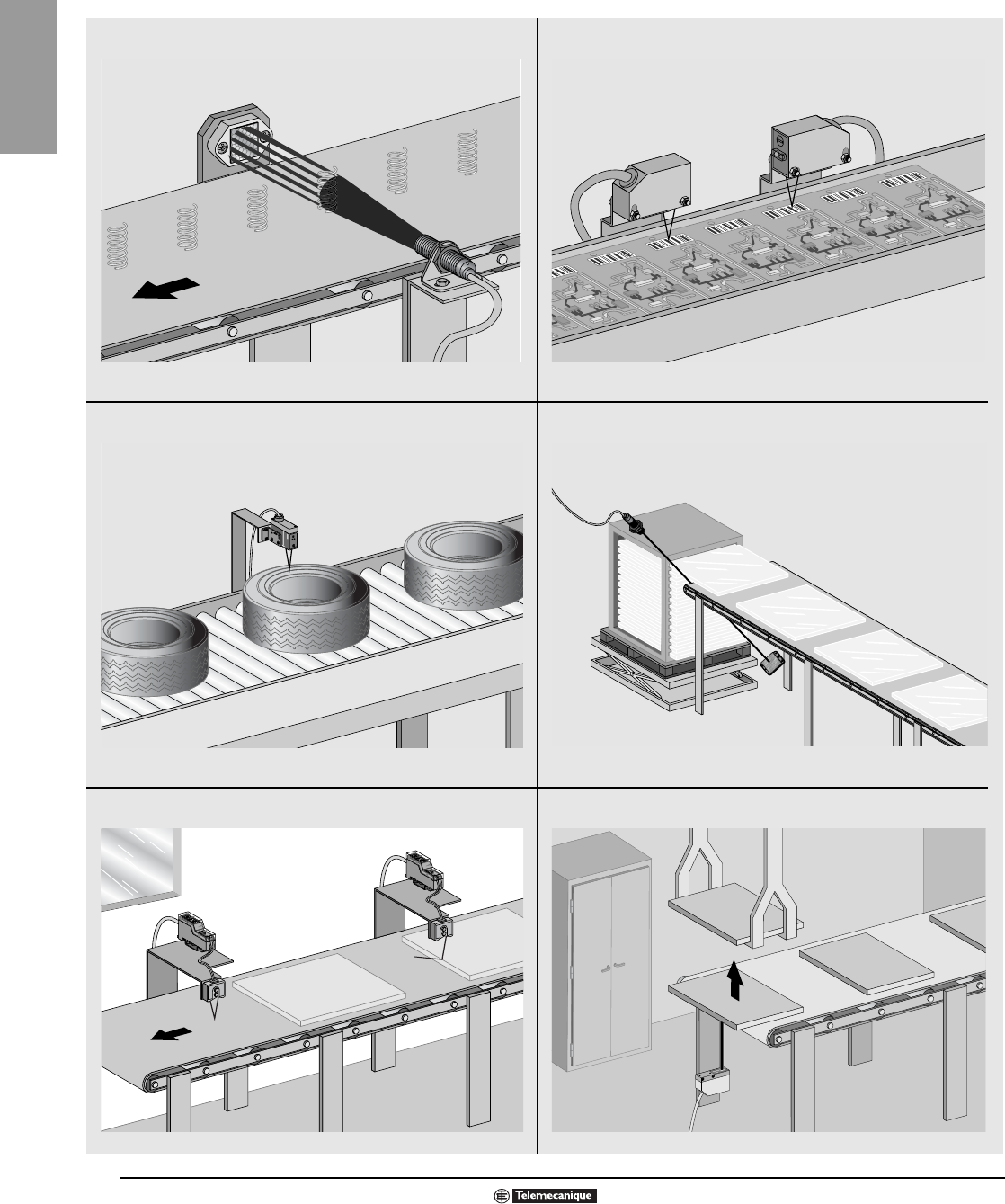 Telemecanique