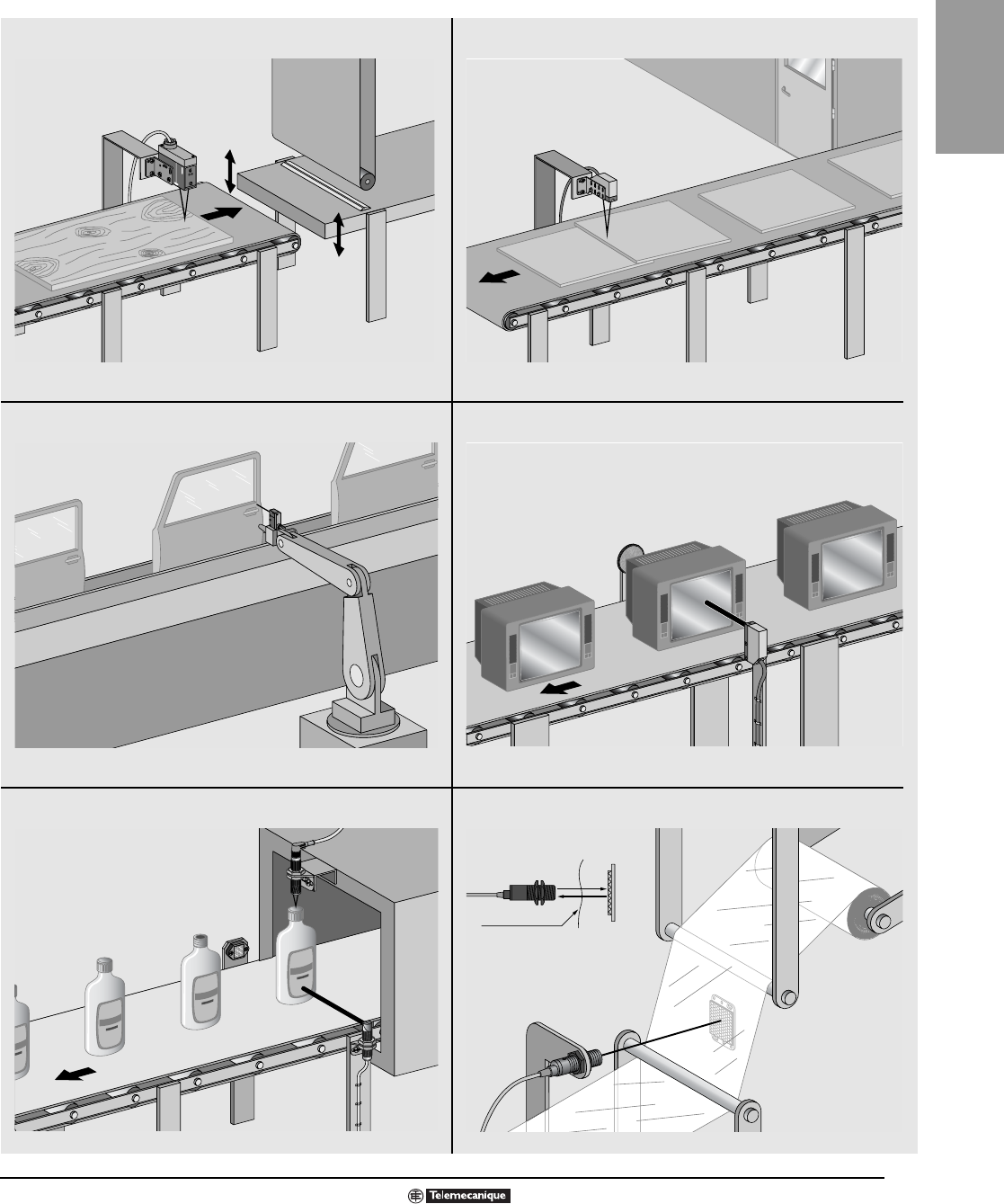 Telemecanique