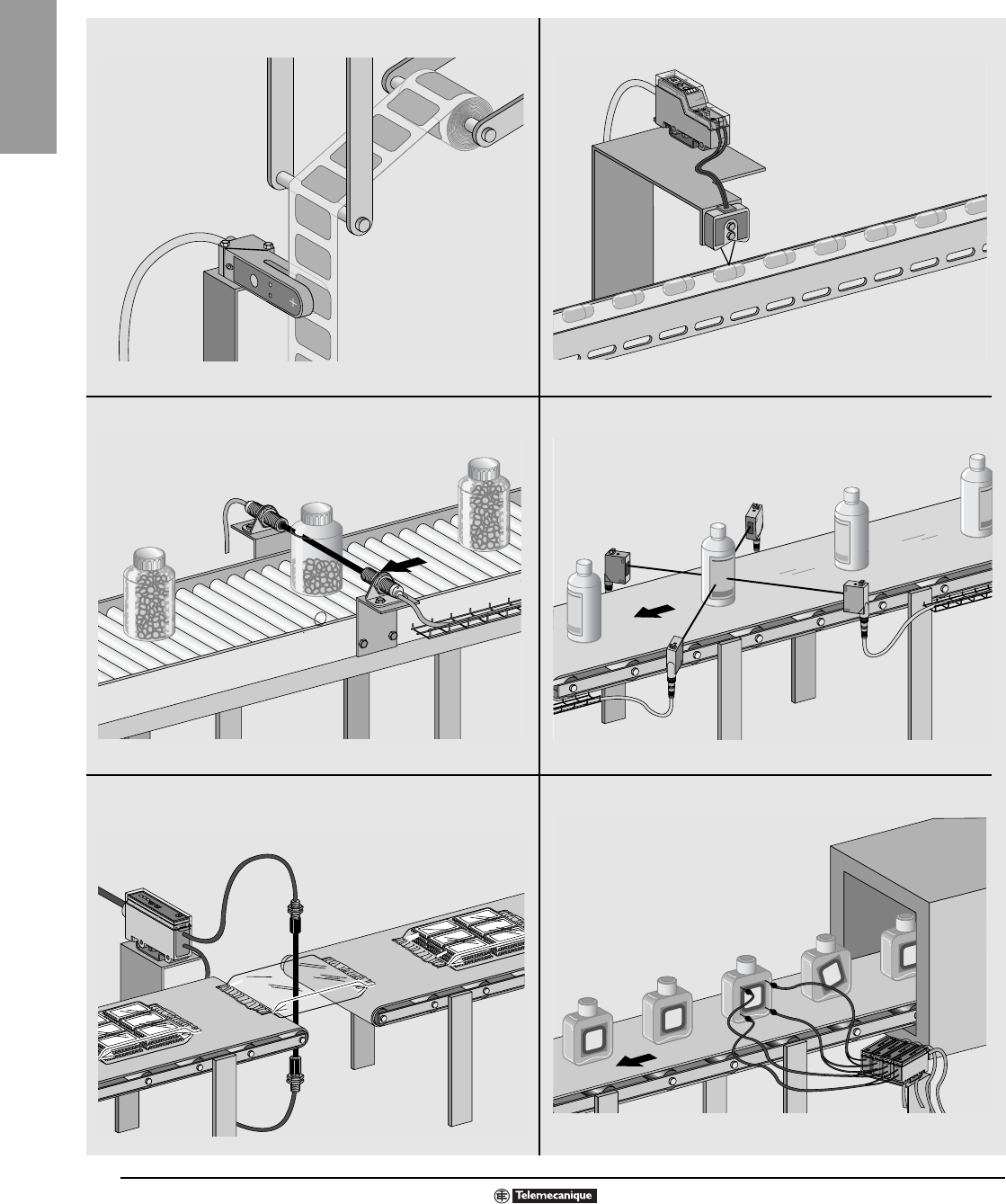 Telemecanique