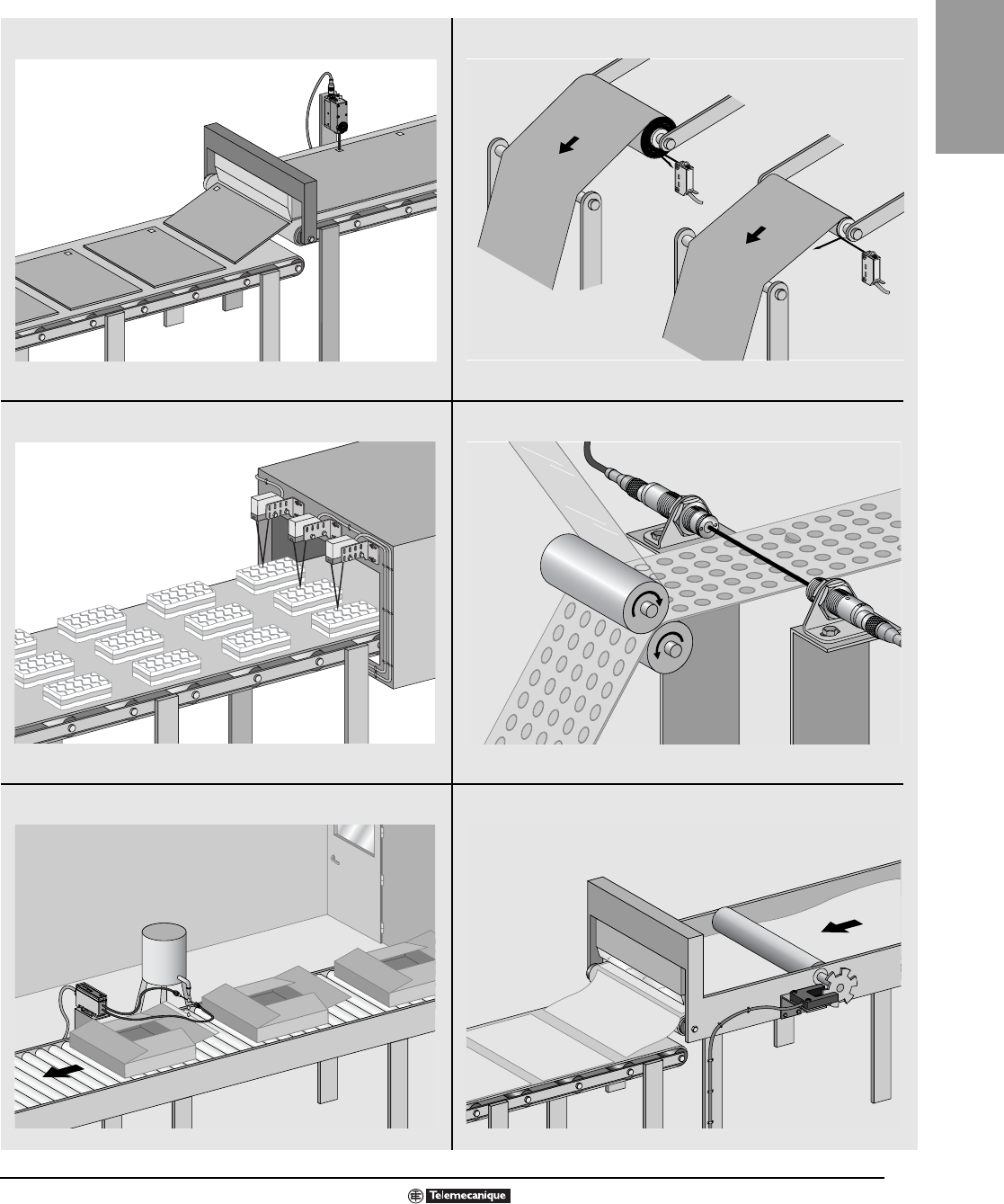 Telemecanique