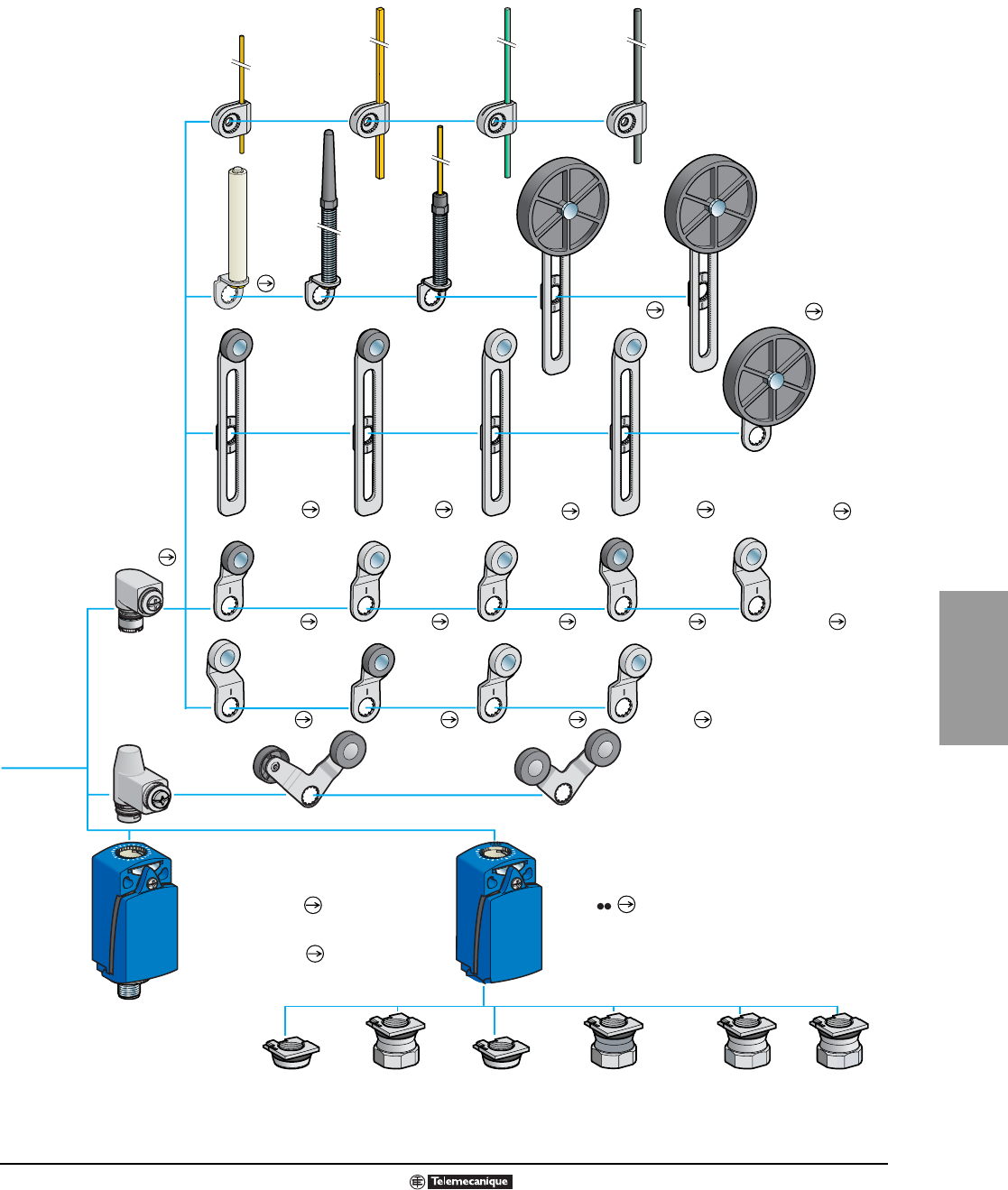 Telemecanique