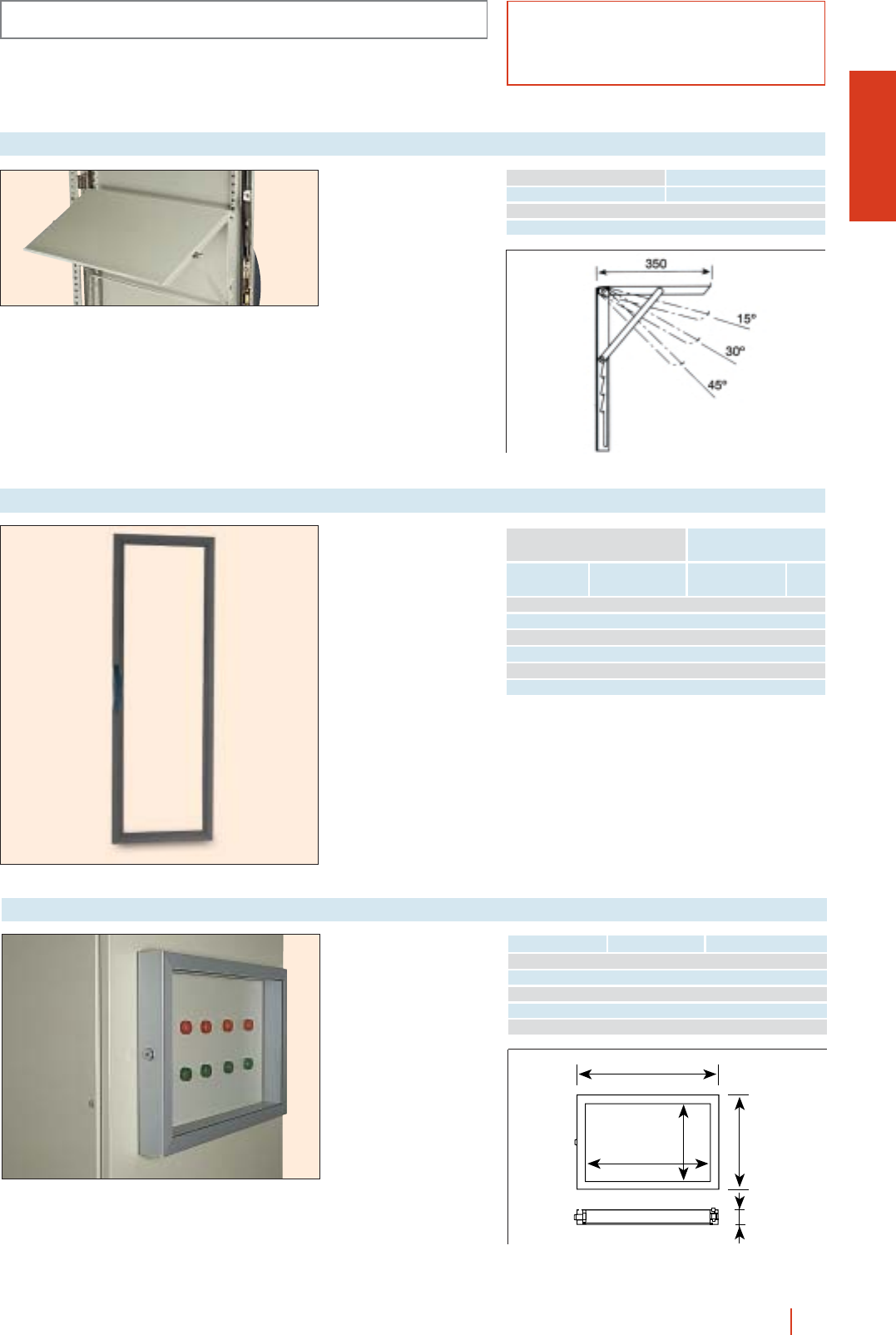 350

15°

30°

45°