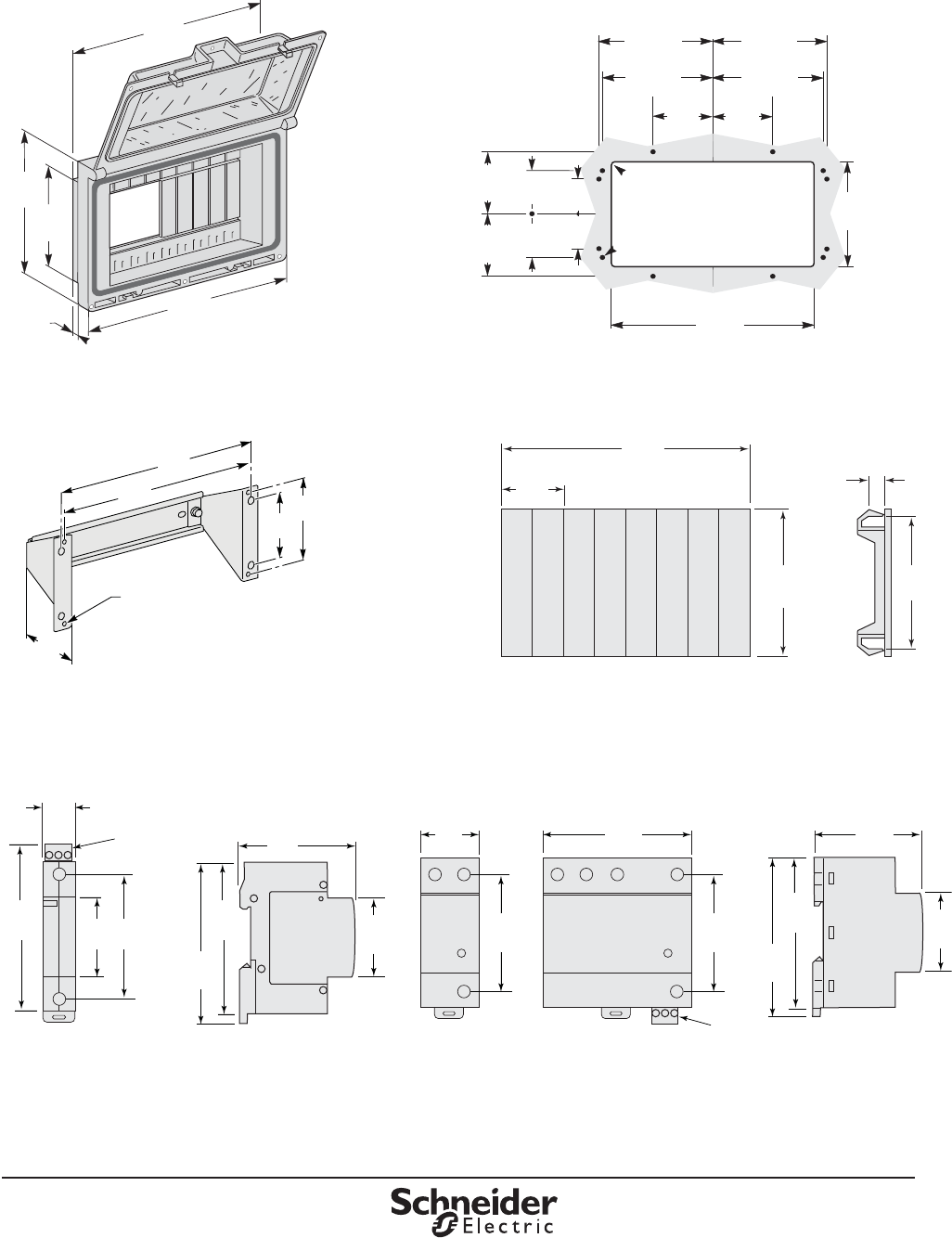 Schneider Electric