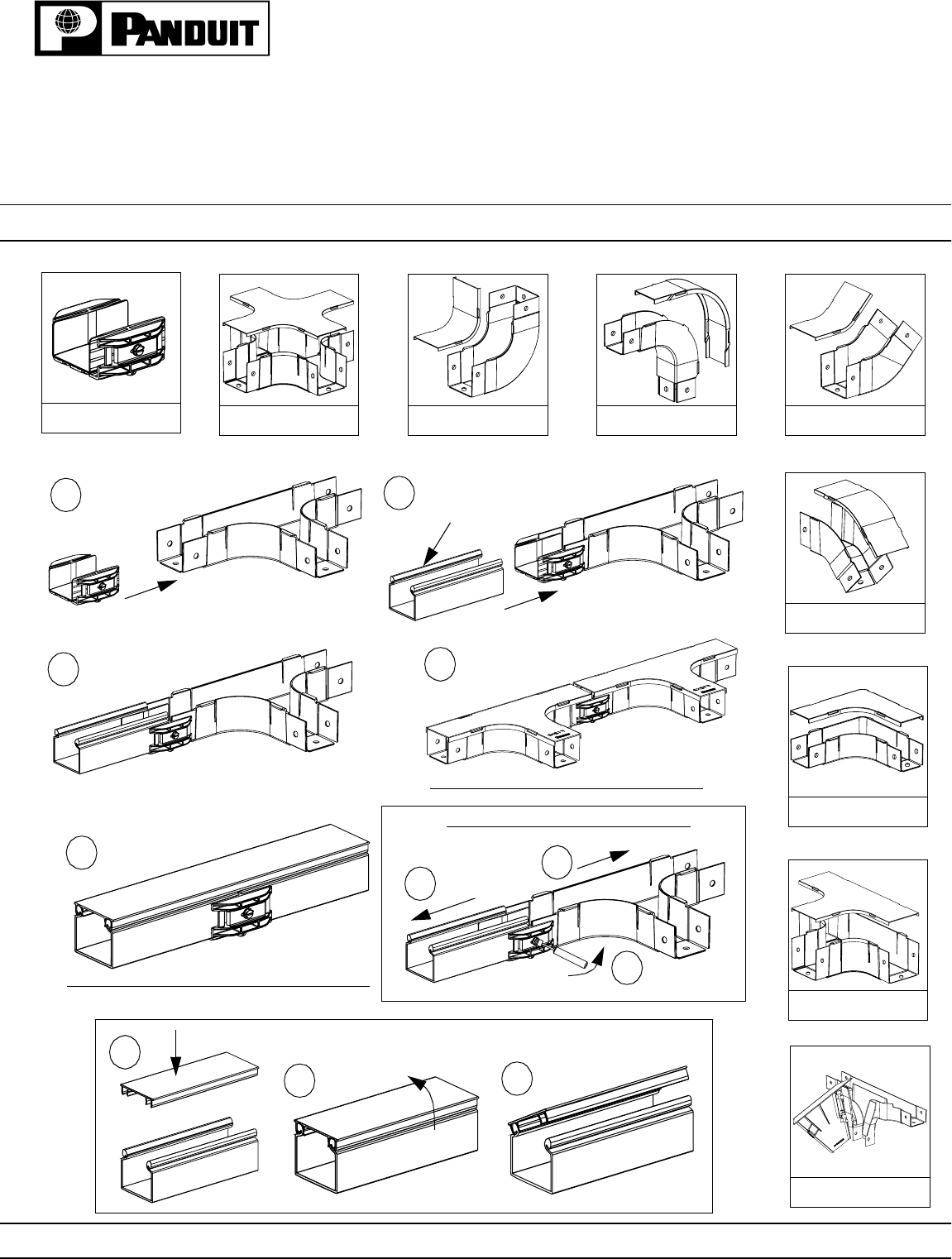 PANDUIT