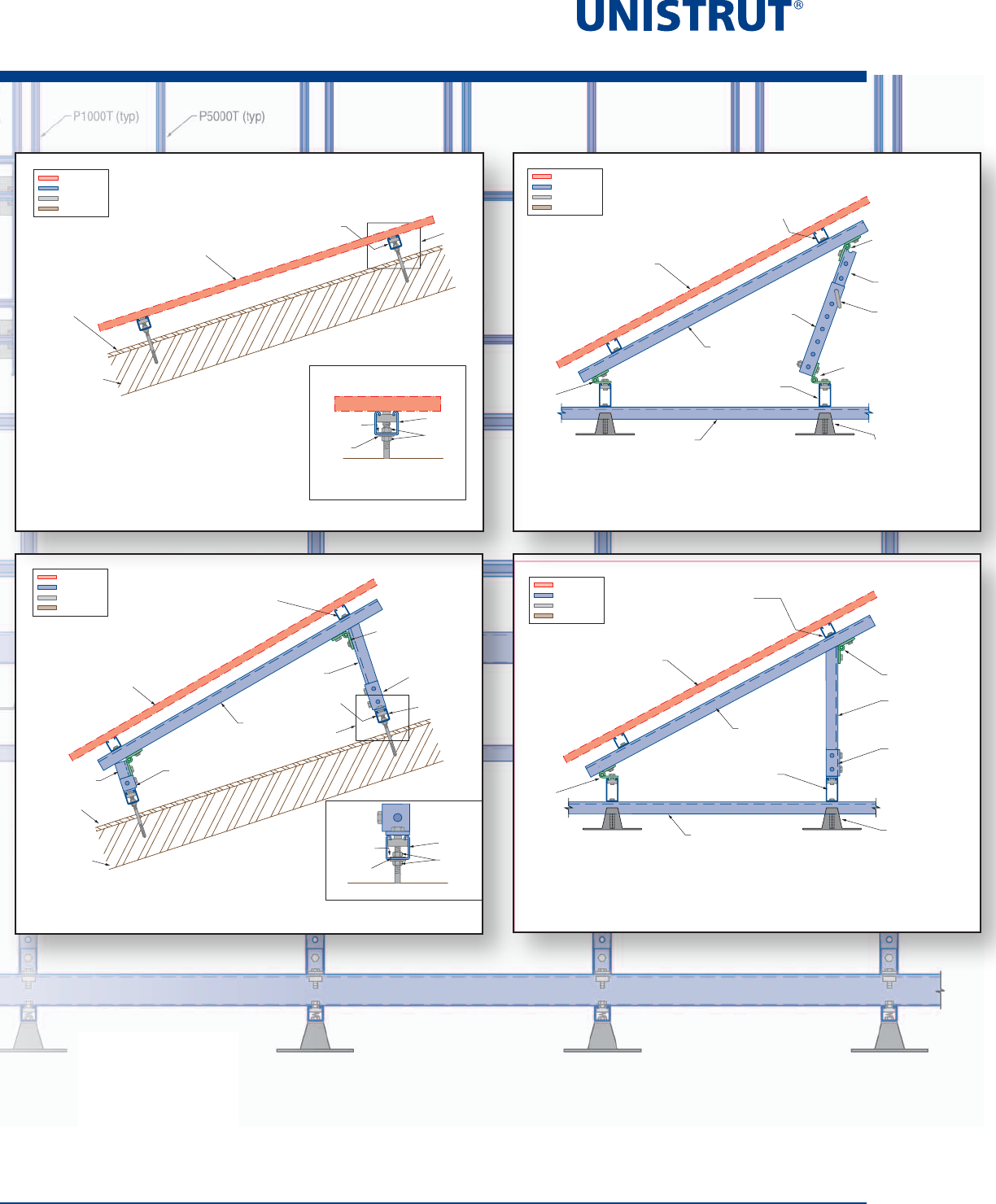 UNISTRUT®

P1000T (typ)

P5000T (typ)