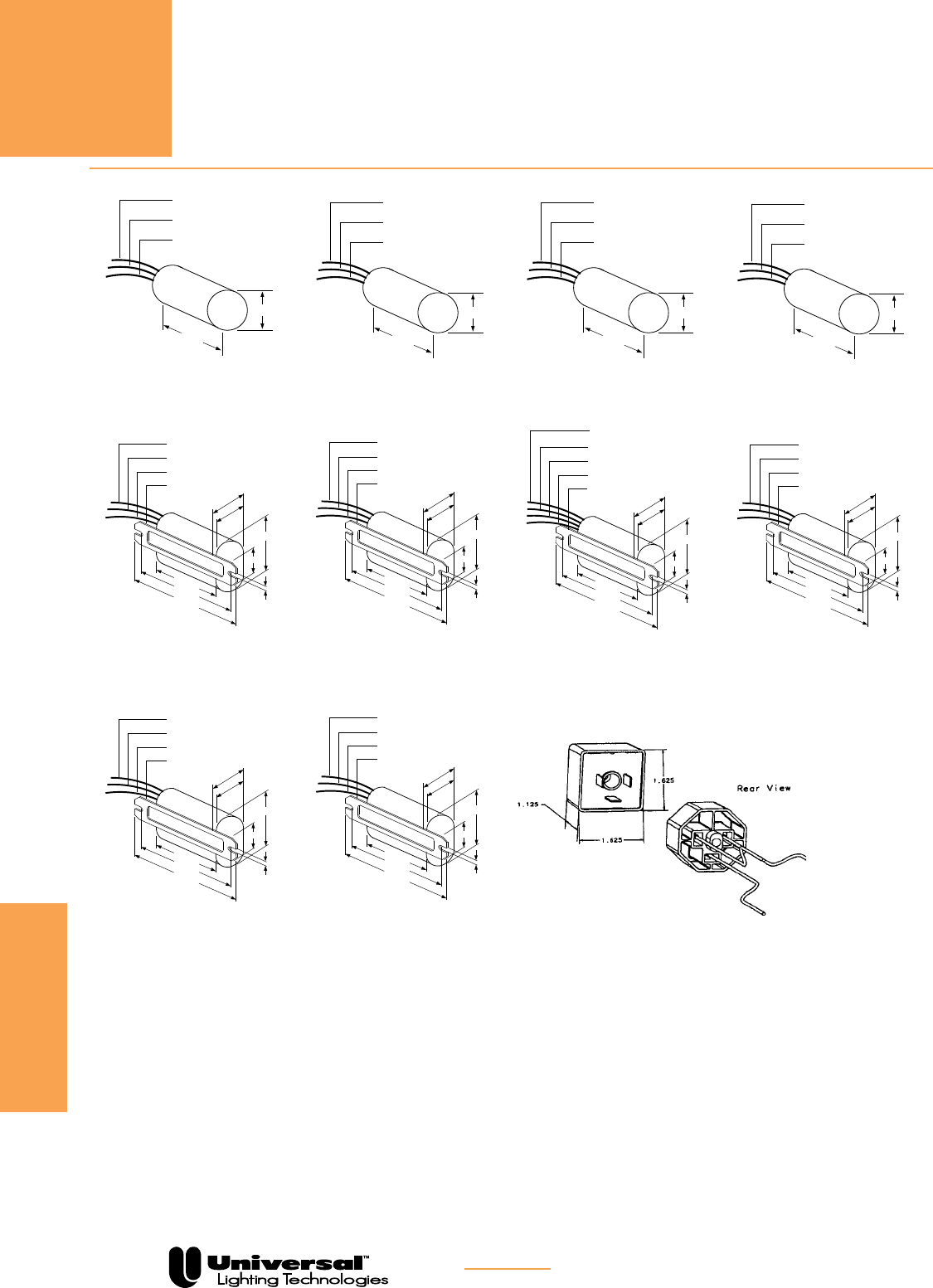 1.625

Rear View

1.125

1.625

Universal™
Lighting Technologies