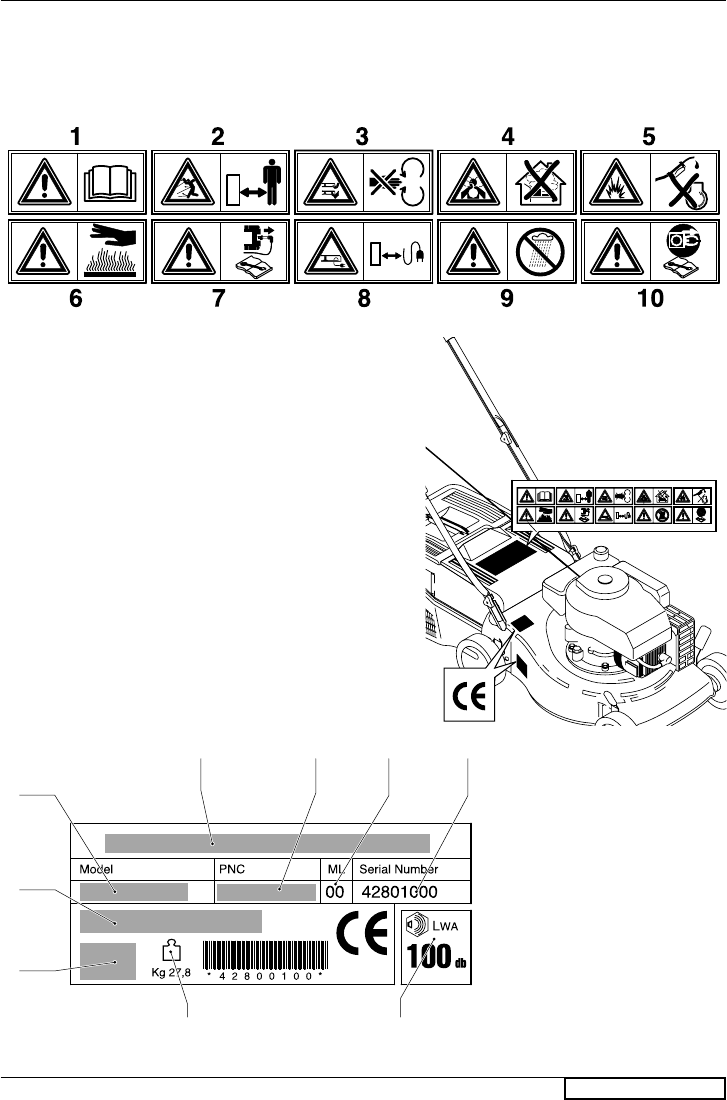 1 2 3 4 5

6 7 8 9 10

CE

Model PNC ML Serial Number

00 42801000

CE

LWA

100 db

Kg 27,8

* 4 2 8 0 0 1 0 0 *