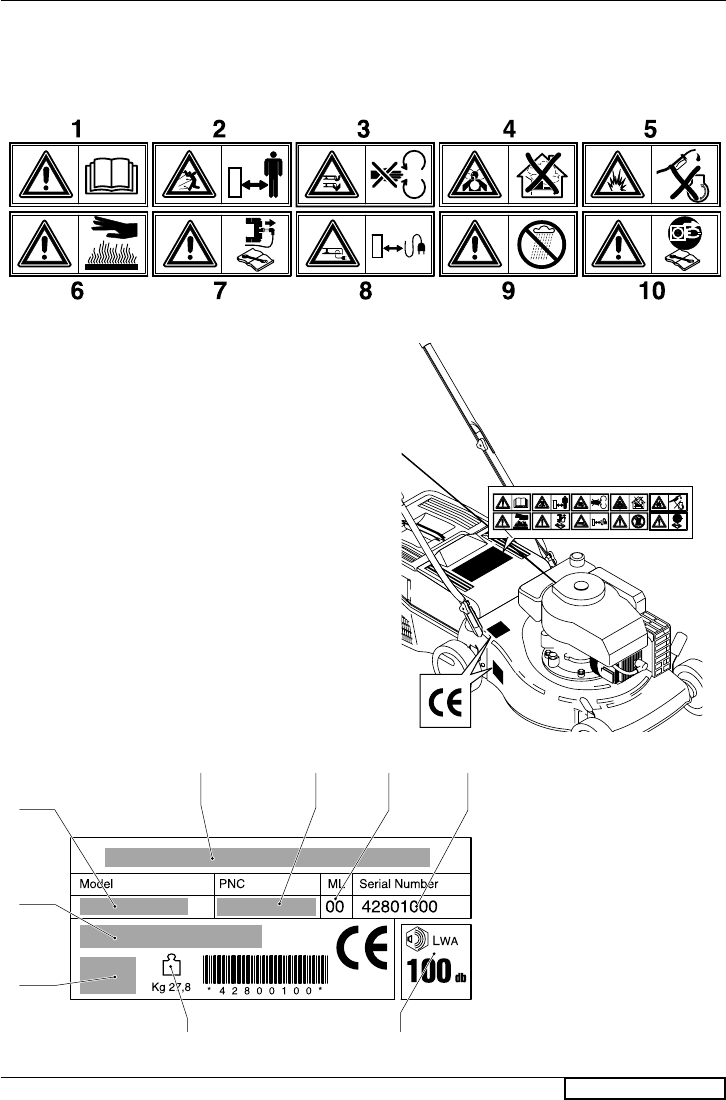 1 2 3 4 5

6 7 8 9 10

CE

Model PNC ML Serial Number

00 42801000

CE

LWA

100 db

Kg 27,8

* 4 2 8 0 0 1 0 0 *