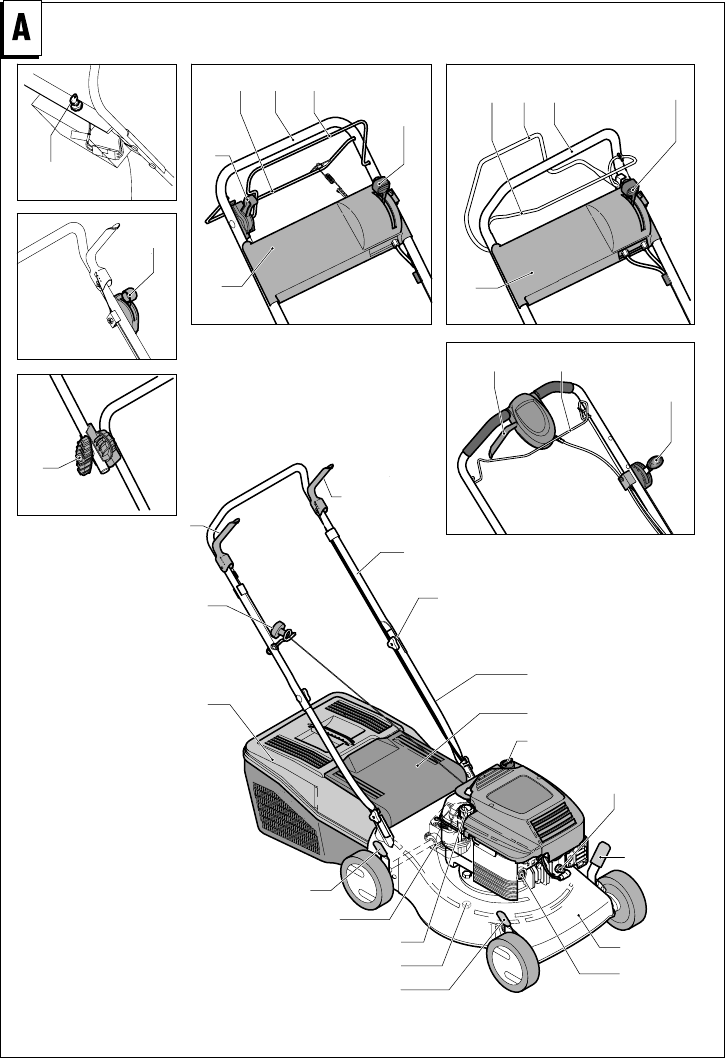 A