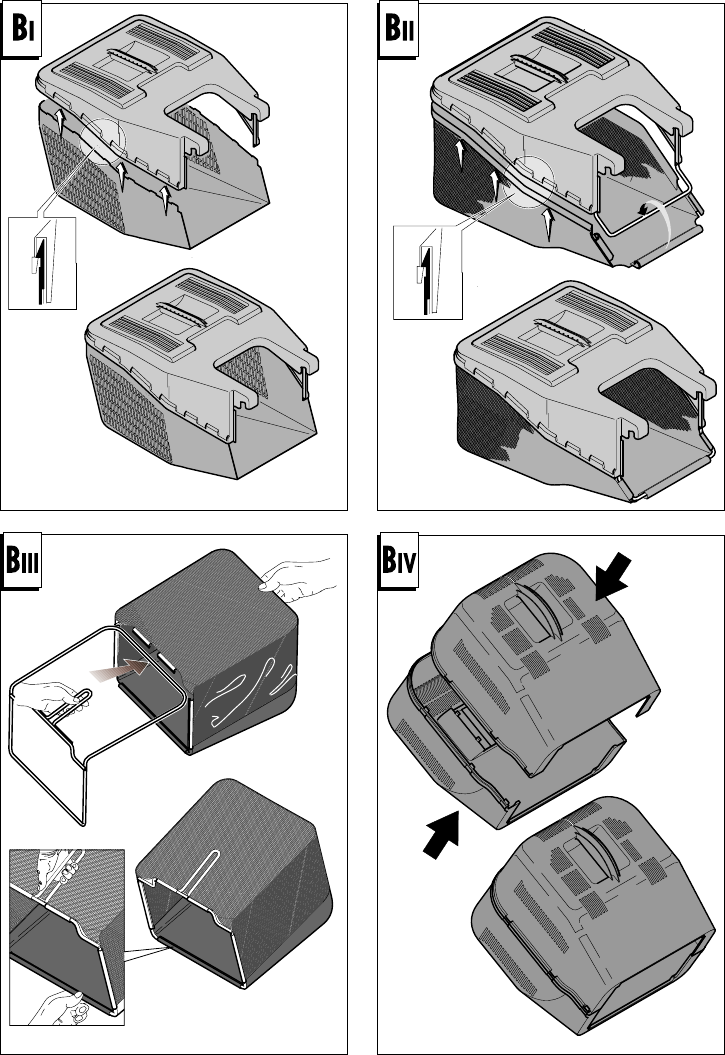 BI

BII

BIII

BIV