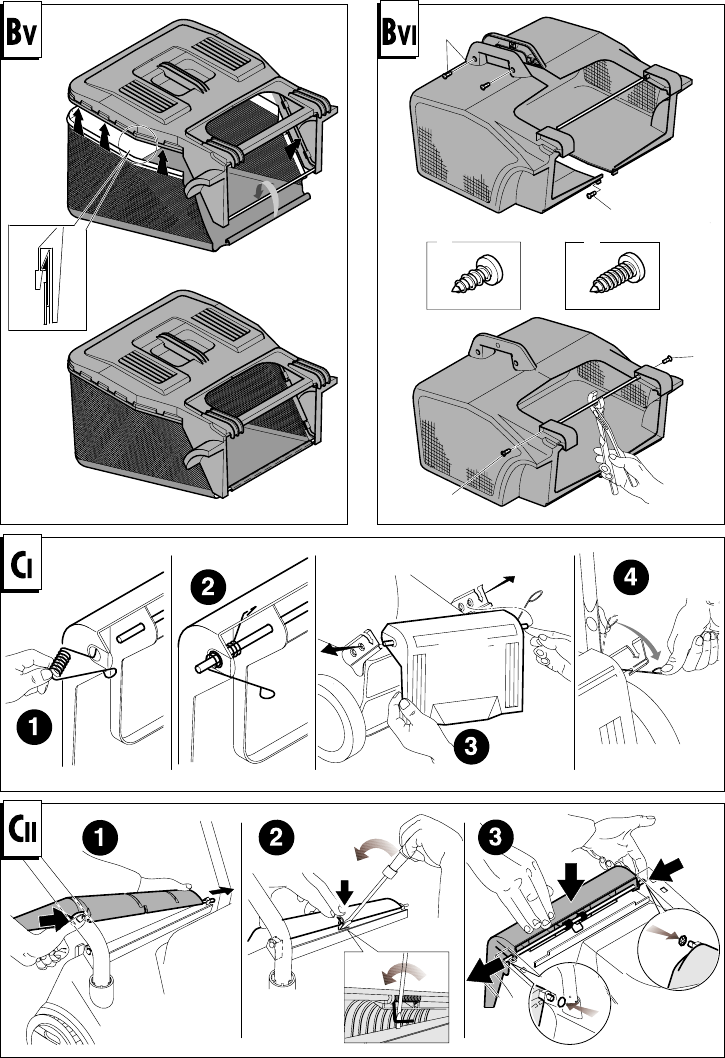 BV

BVI

CI

2

1

3

4

CII

1

2

3